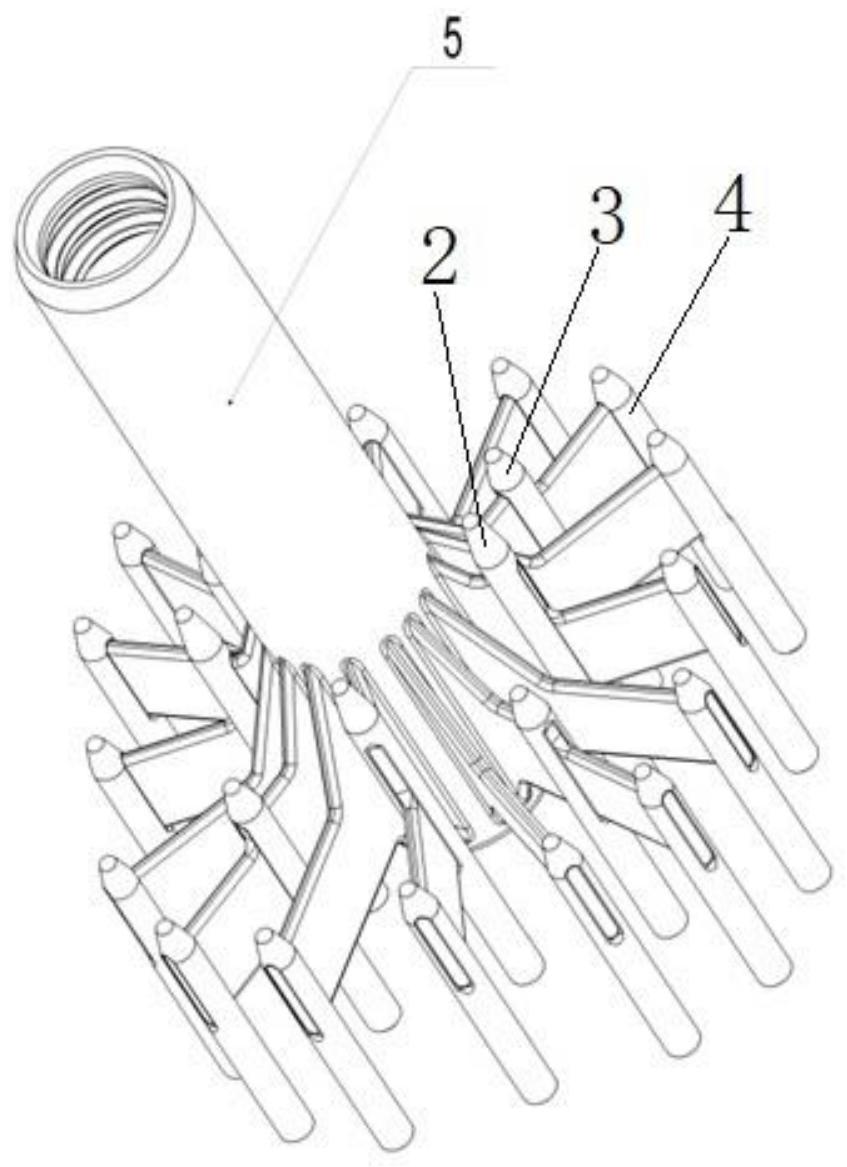 5
2
3
4