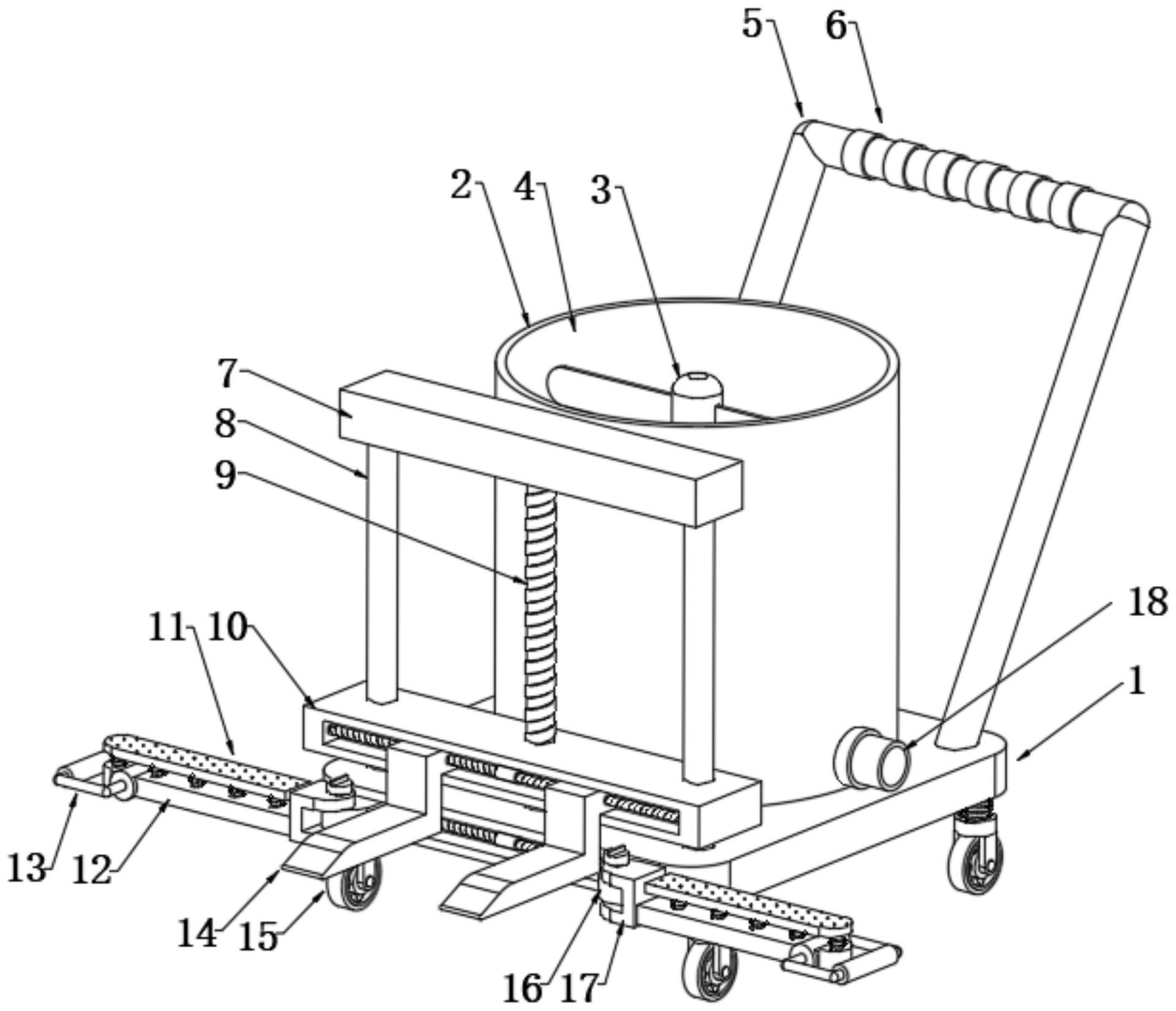 5
6
2
4
3
7
8
9
18
11
10
1
13
12
14
15
16
17