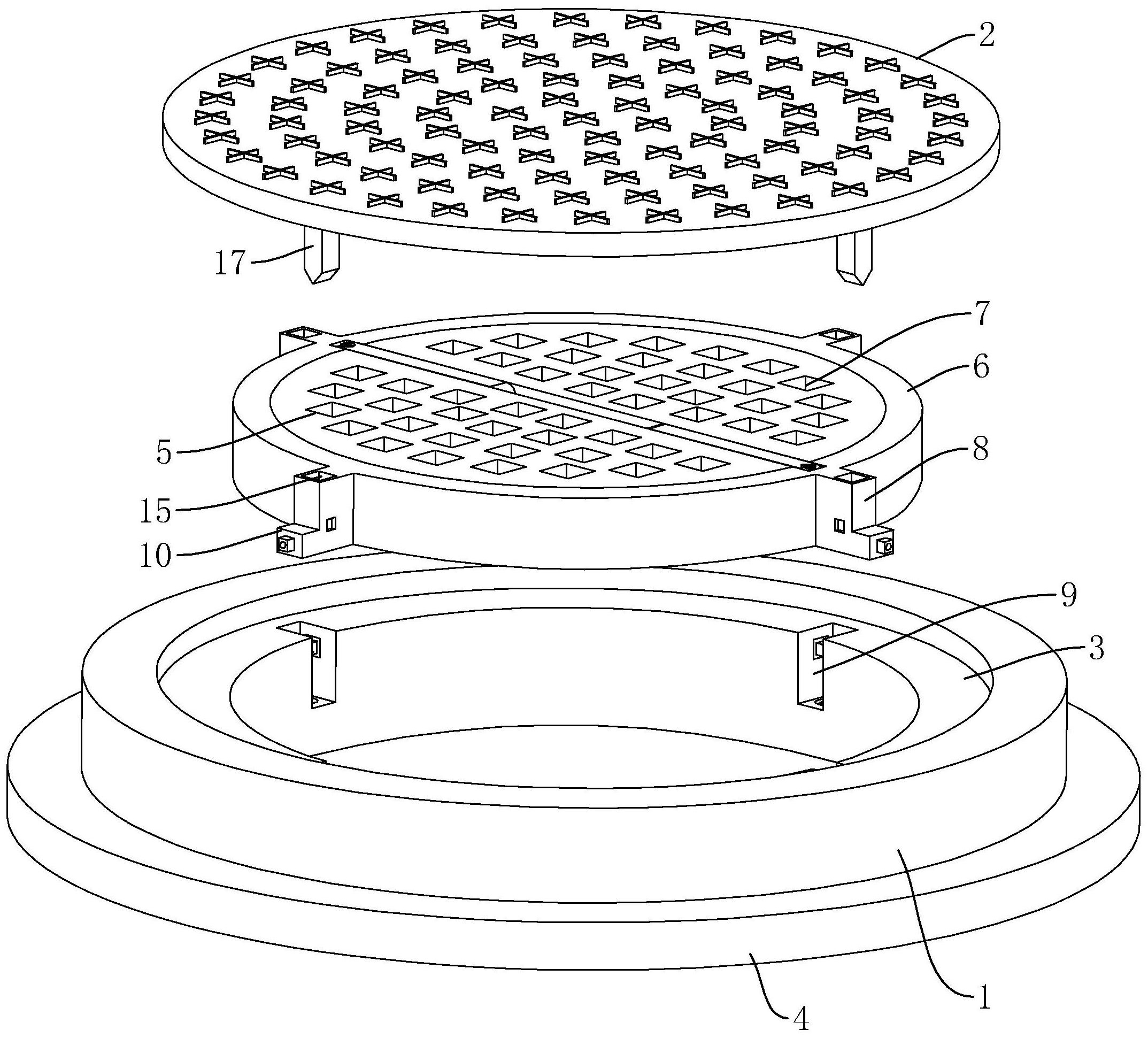 2
17
7
6
5
8
15
10
9
3
1
4