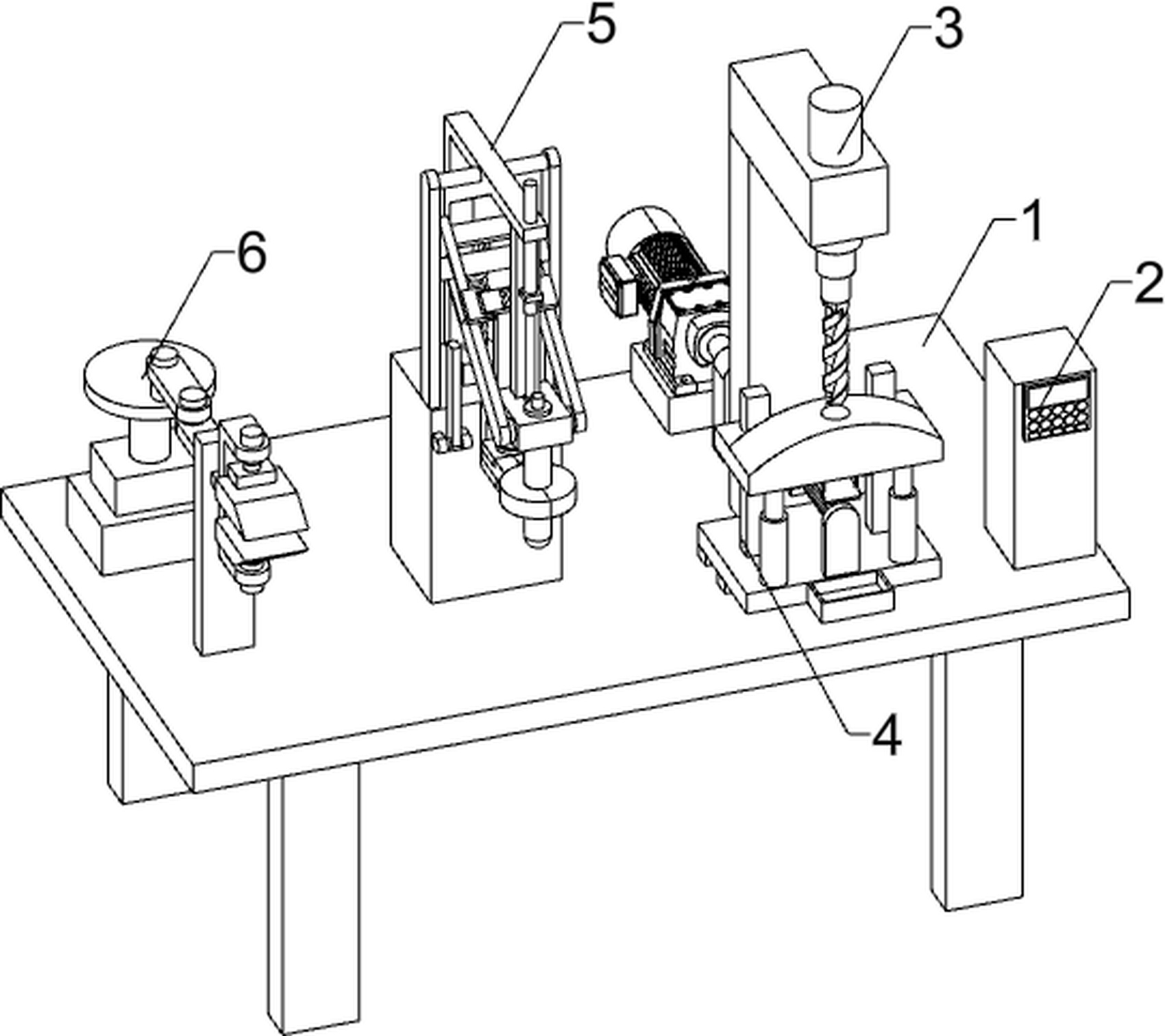 5
3
6
1
2
4