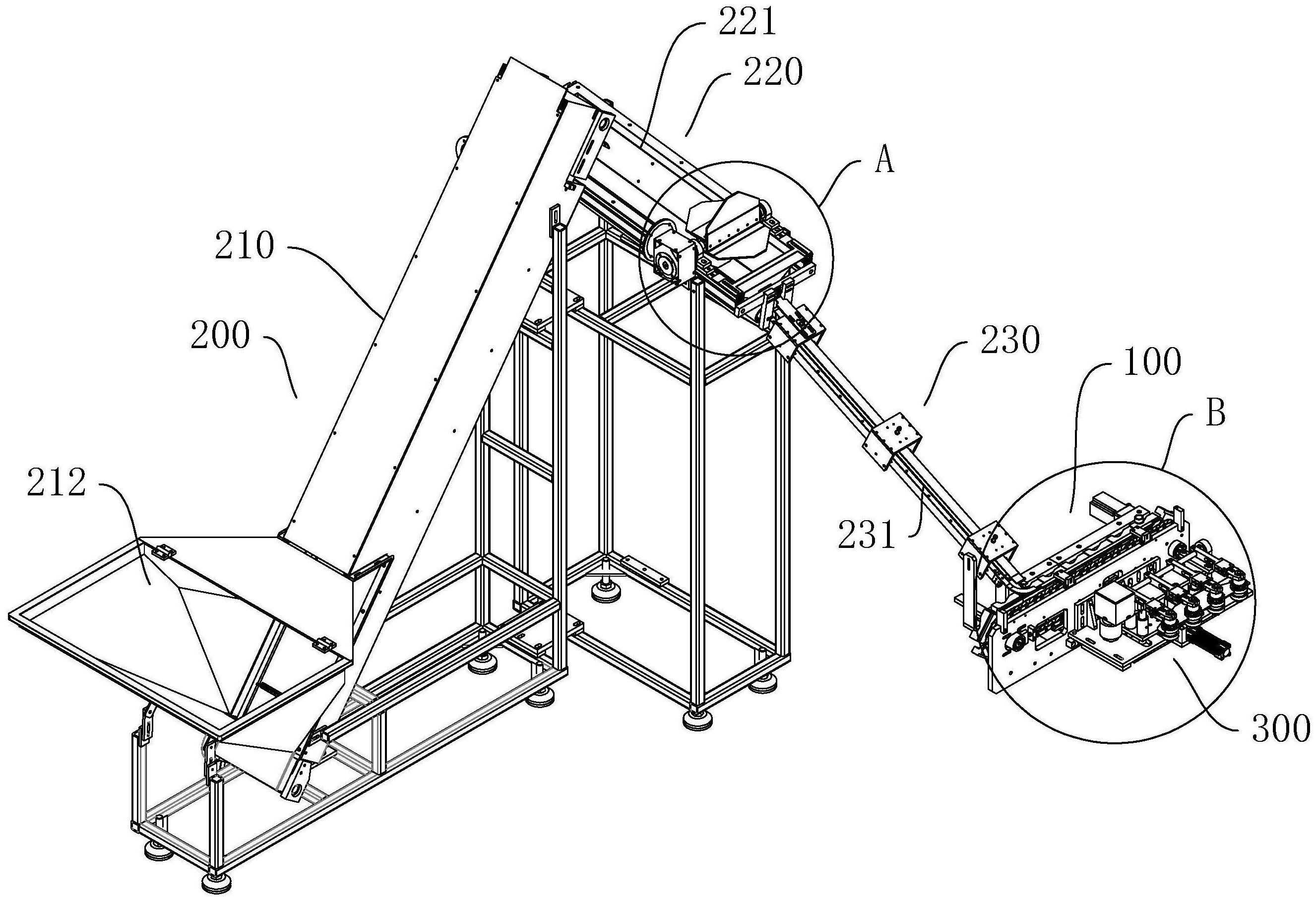 221
220
A
210
200
230
100
B
212
231
300