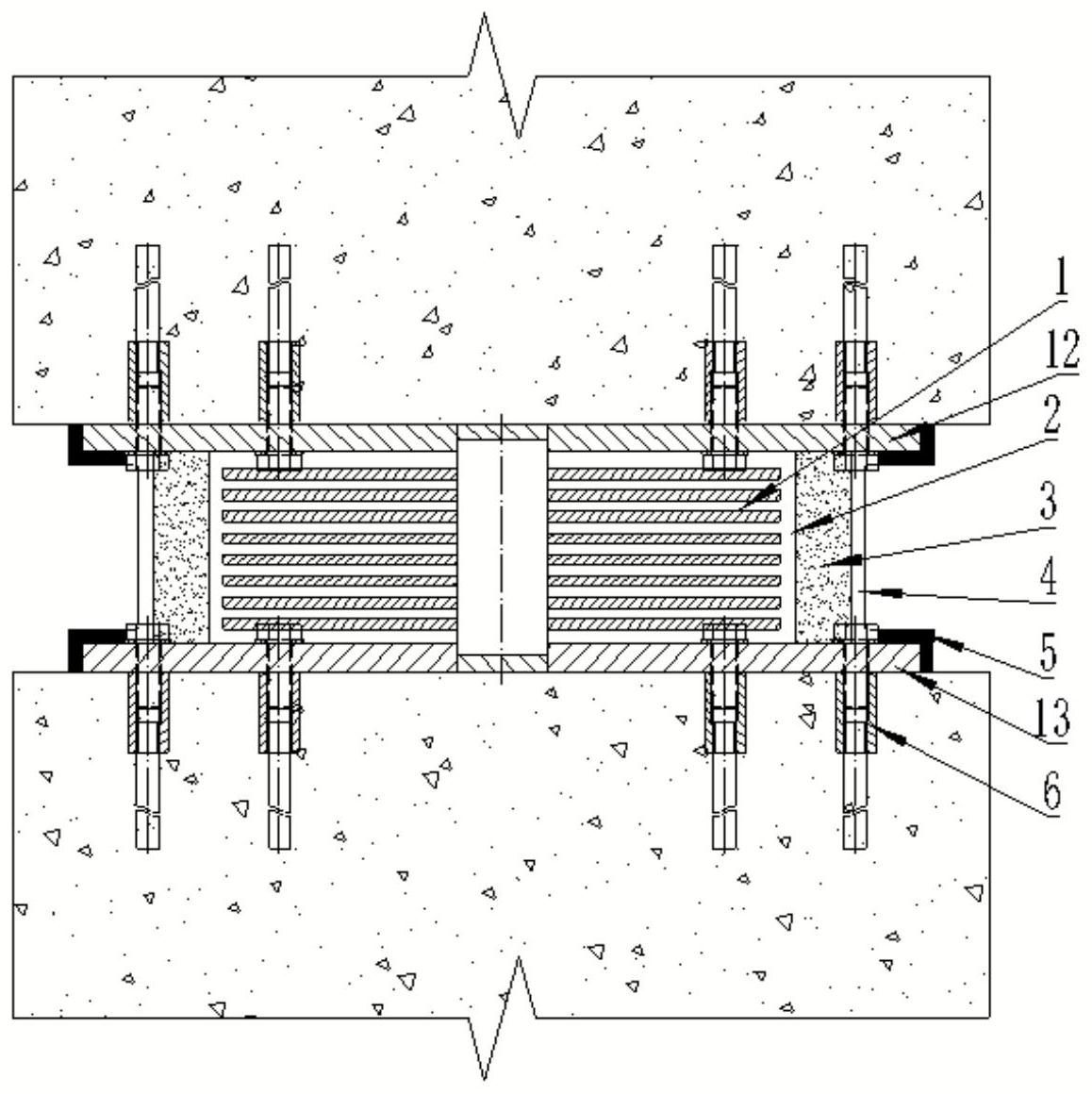 1
12
2
3
4
5
13
6