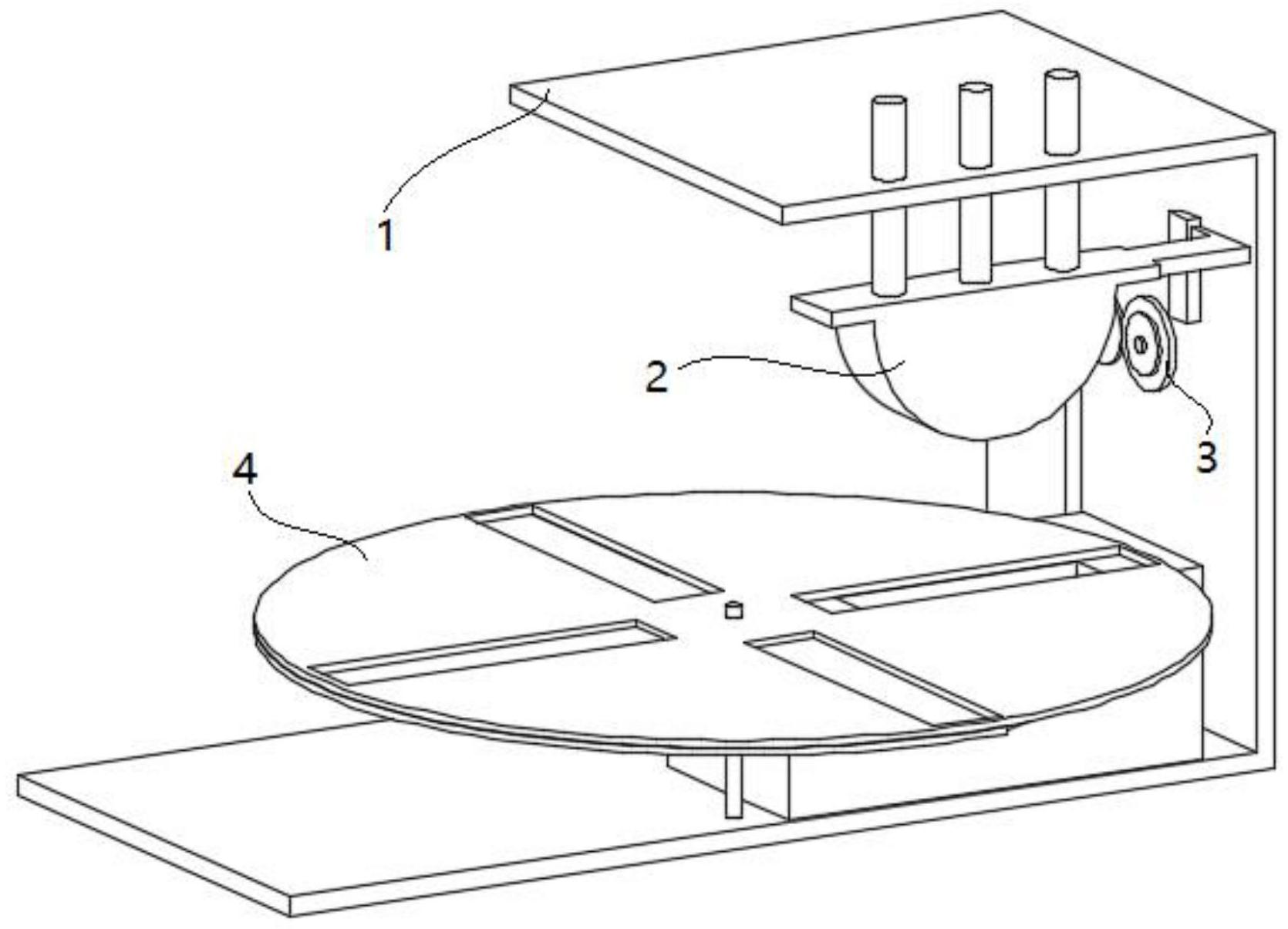 1
2
3
4