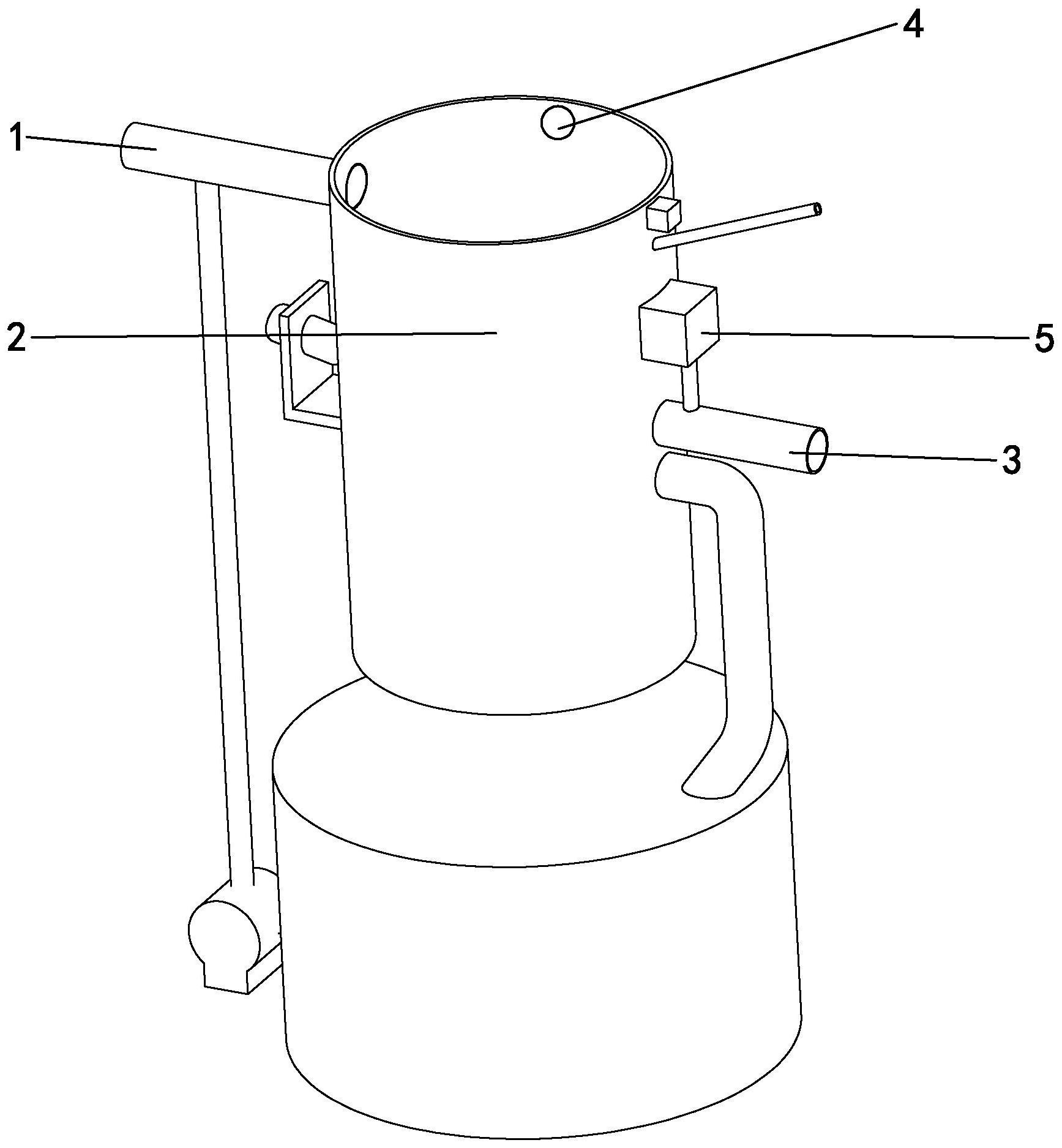 4
1
2
5
3