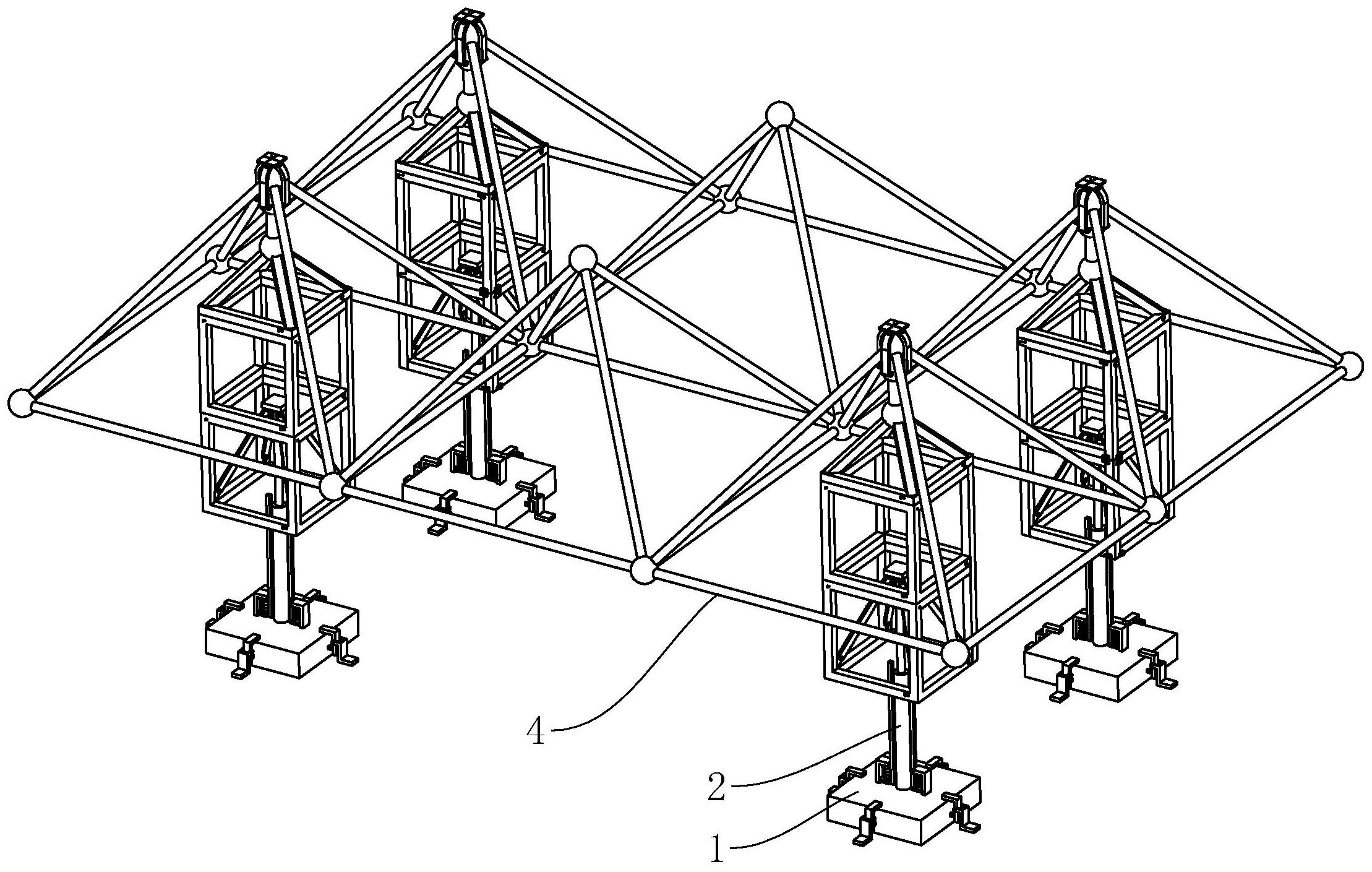 4
2
1