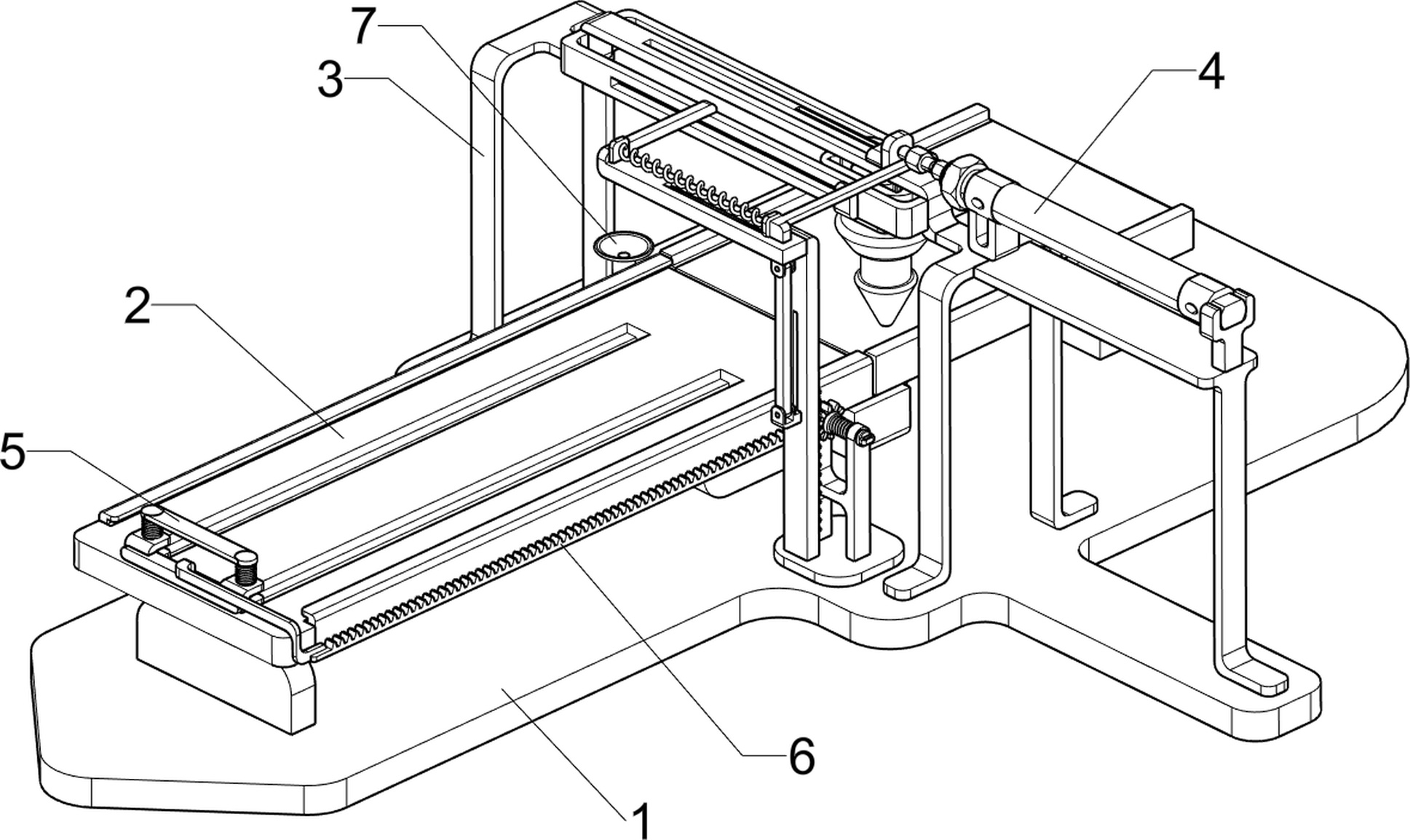 7
3
4
2
5
6
1