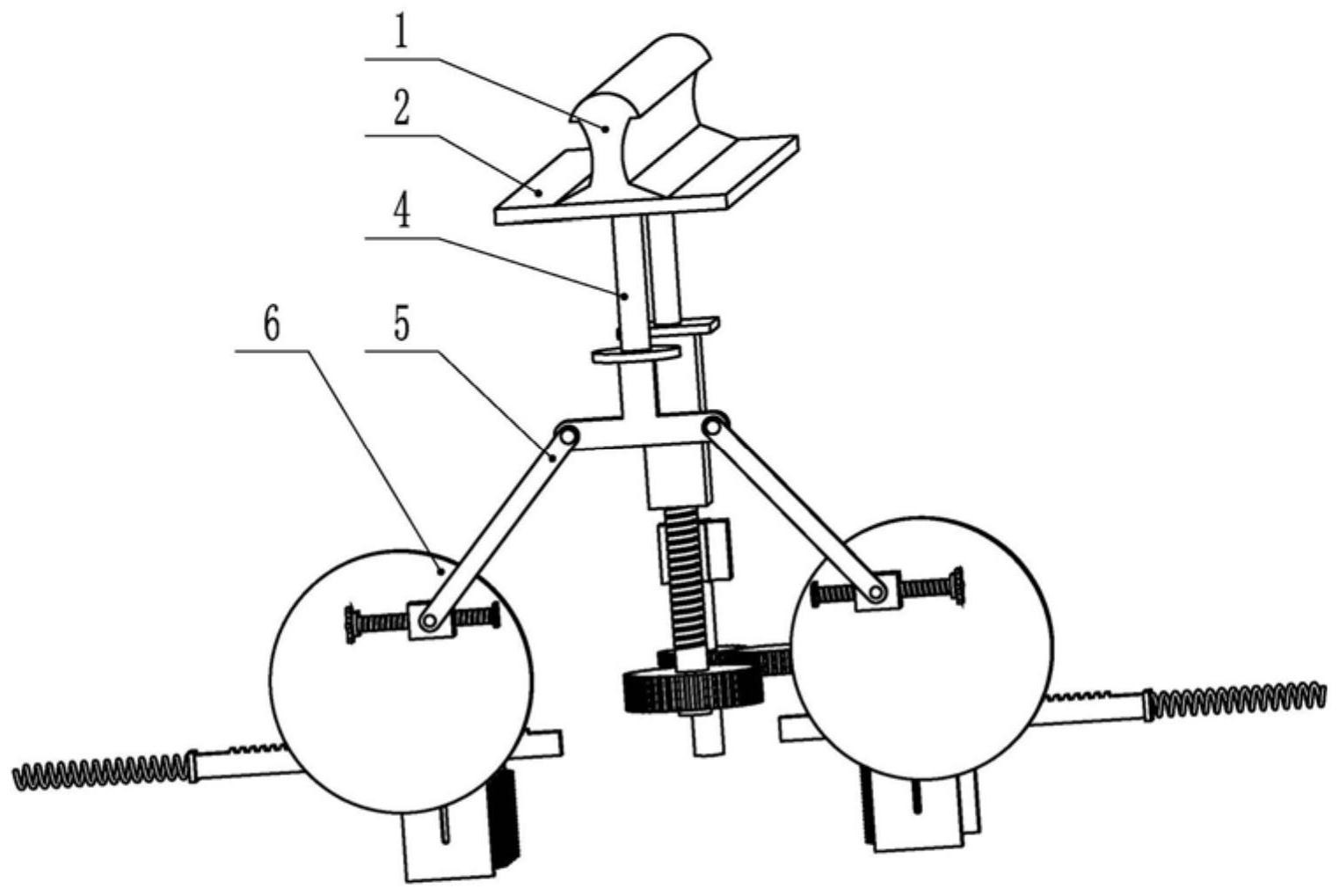 1
2
4
6
5