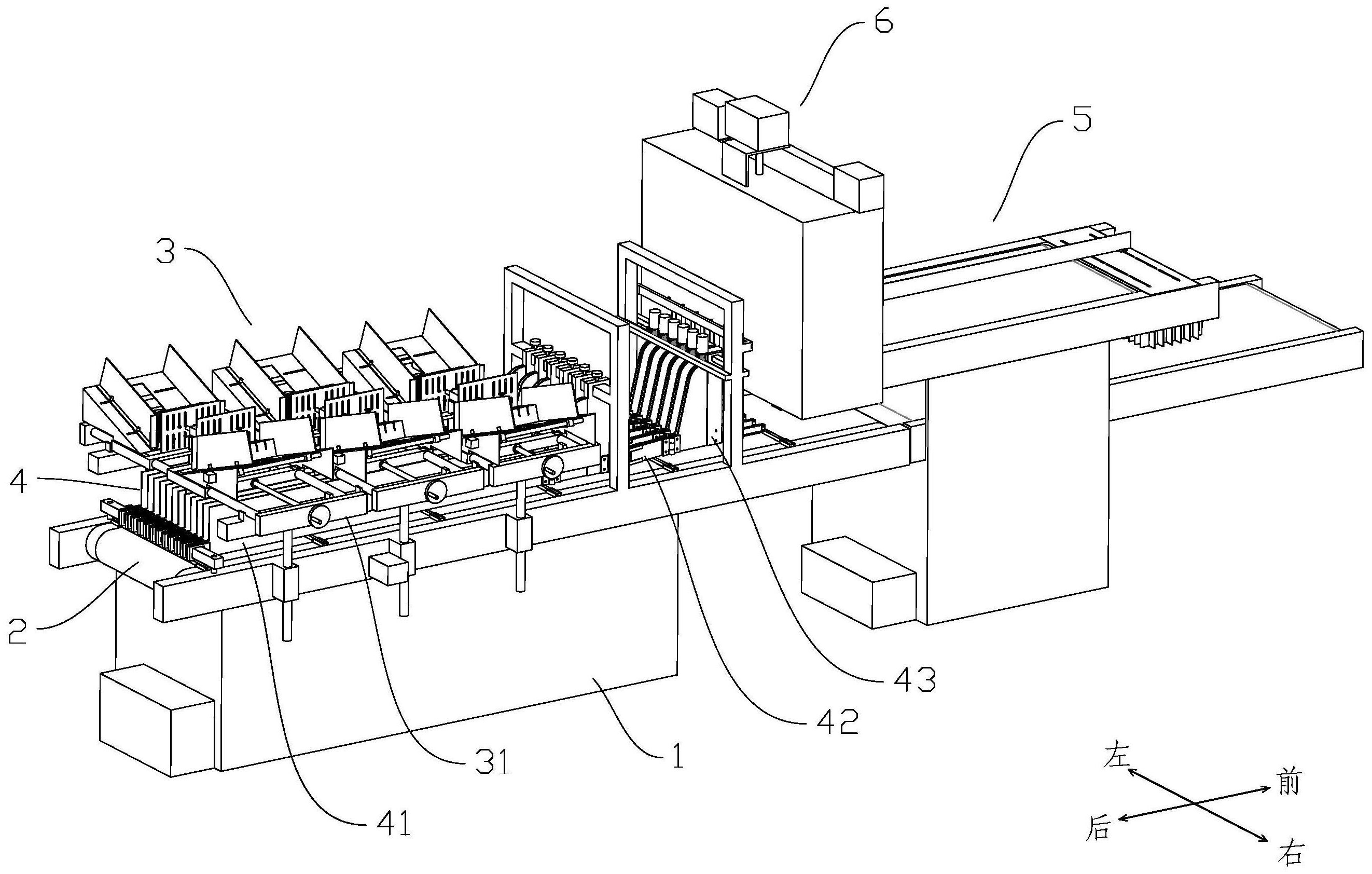 6
5
3
4
2
43
42
1
31
41
左
前
后
右