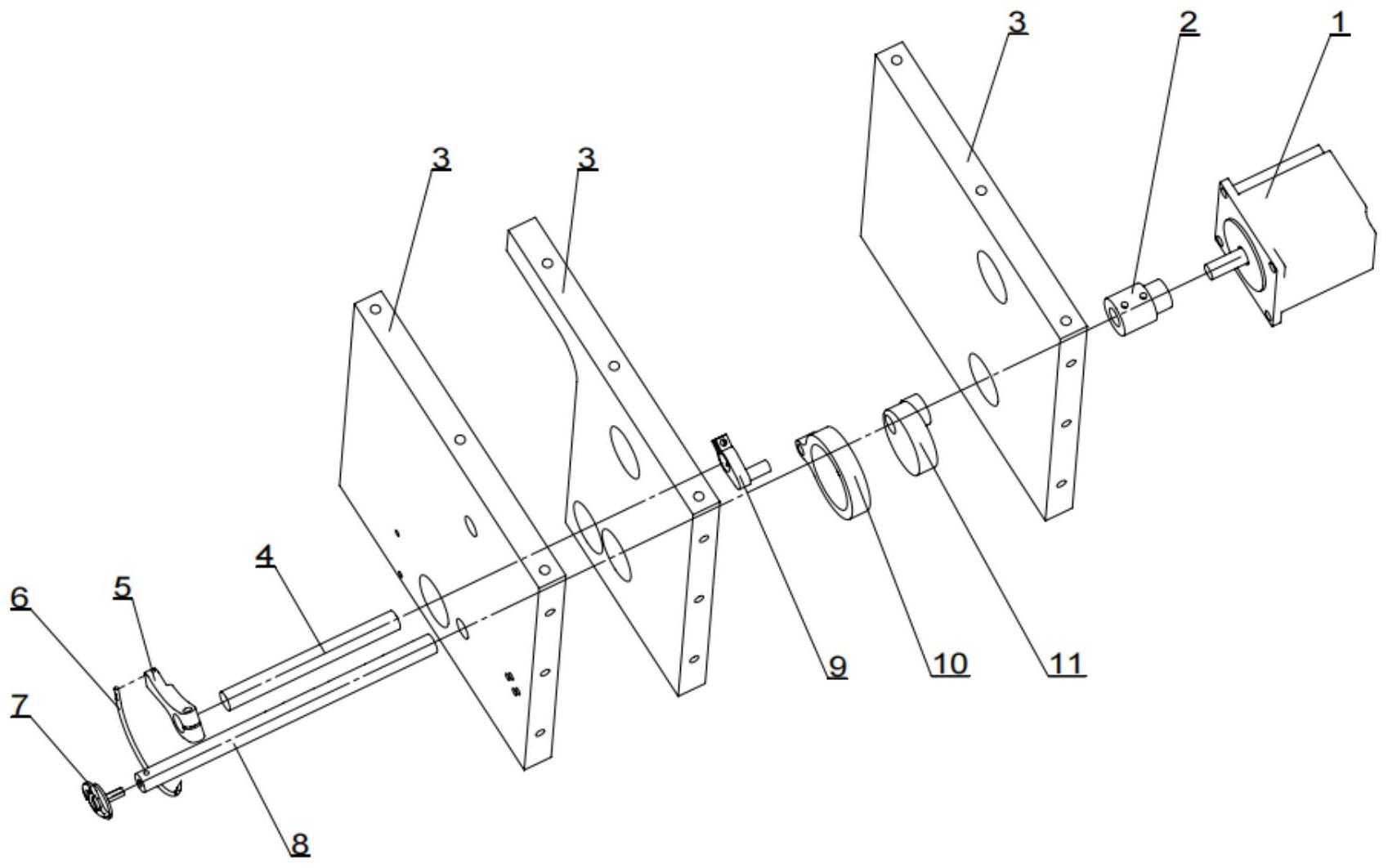 3
2
1
3
3
4
5
6
7
8
9
10
11