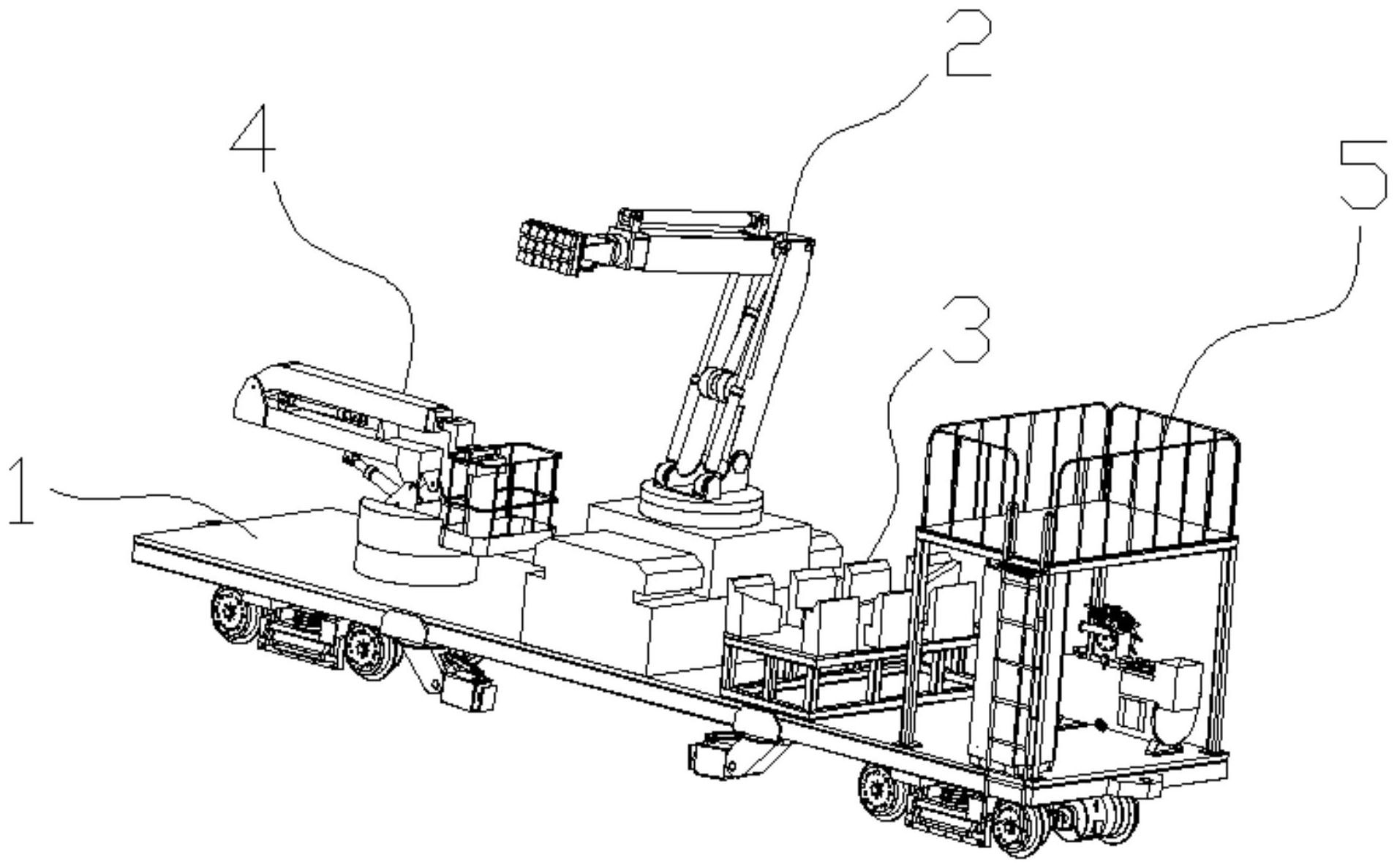 2
4
5
3
1