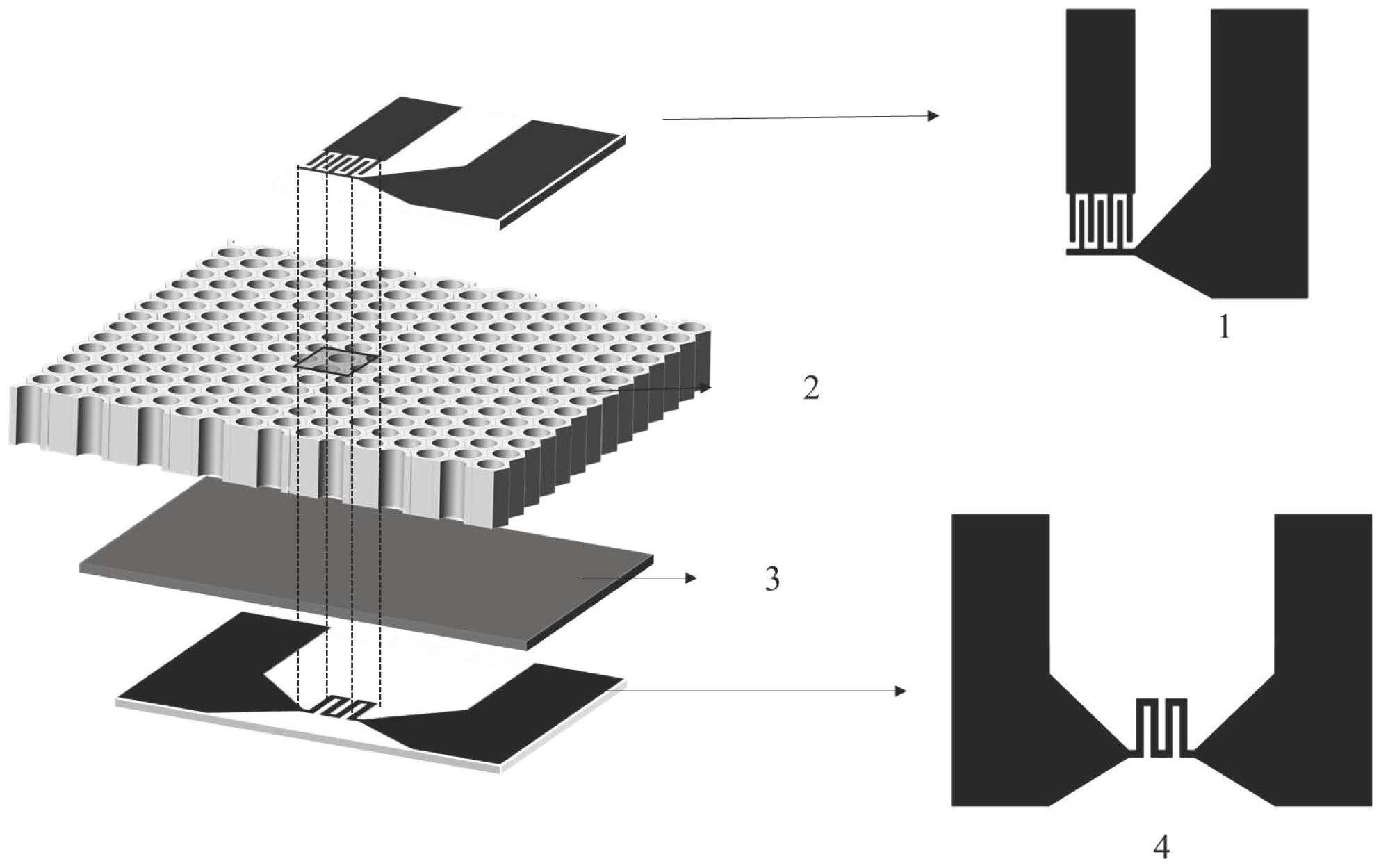 1

2

3

4