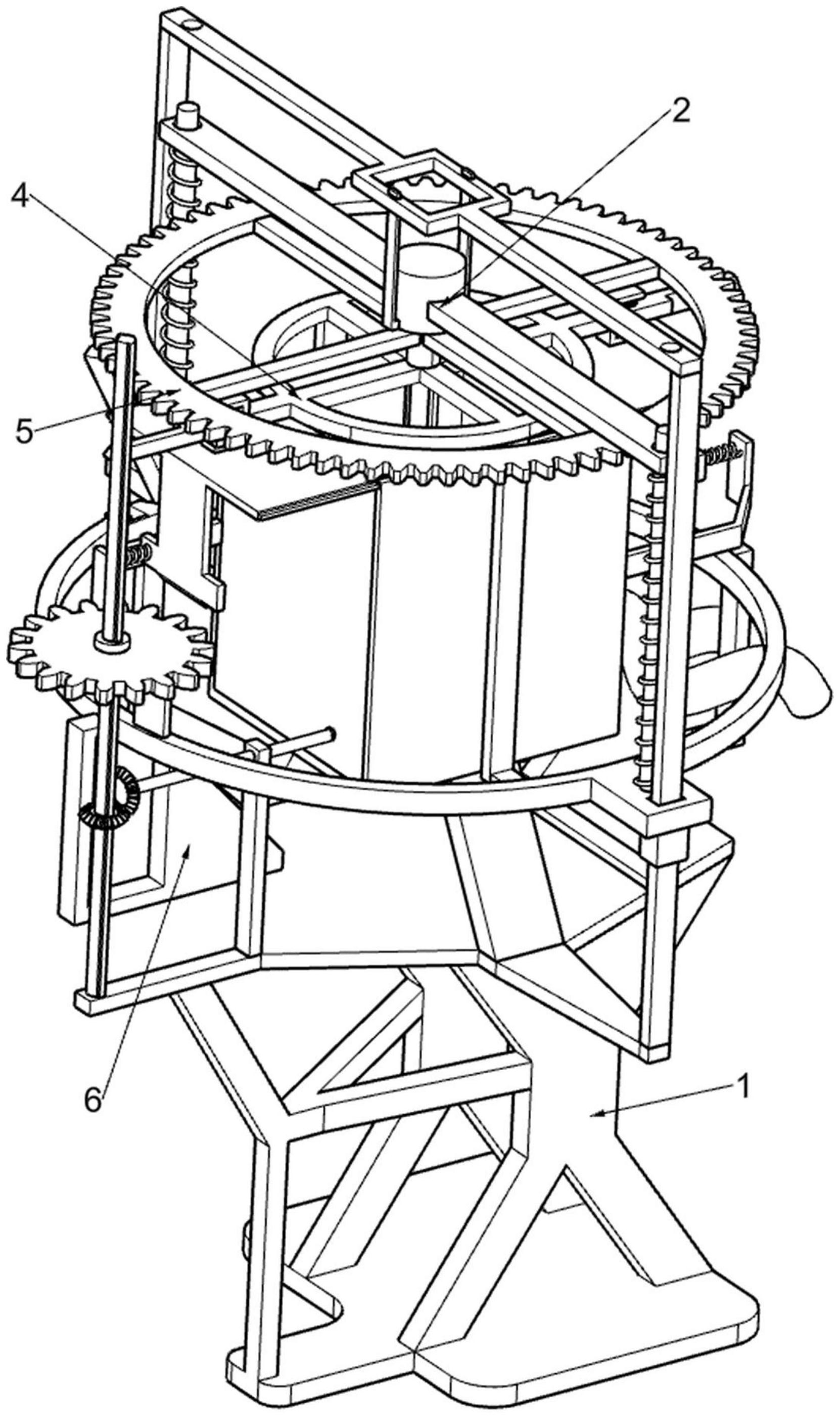 2
4
5
6
1