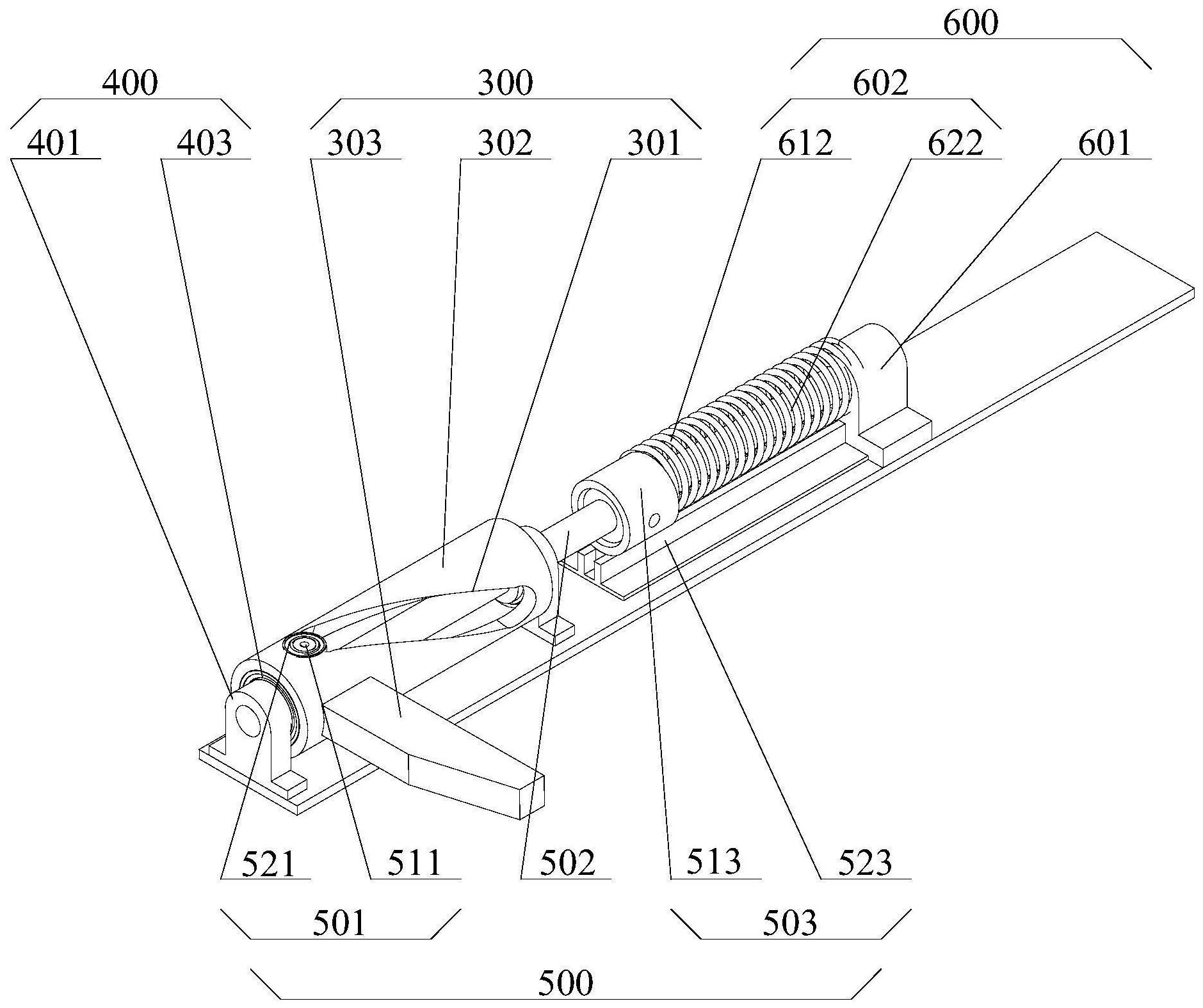 600

400

300

602

401 403 303 302 301 612 622 601

521 511 502 513 523

501

503

500