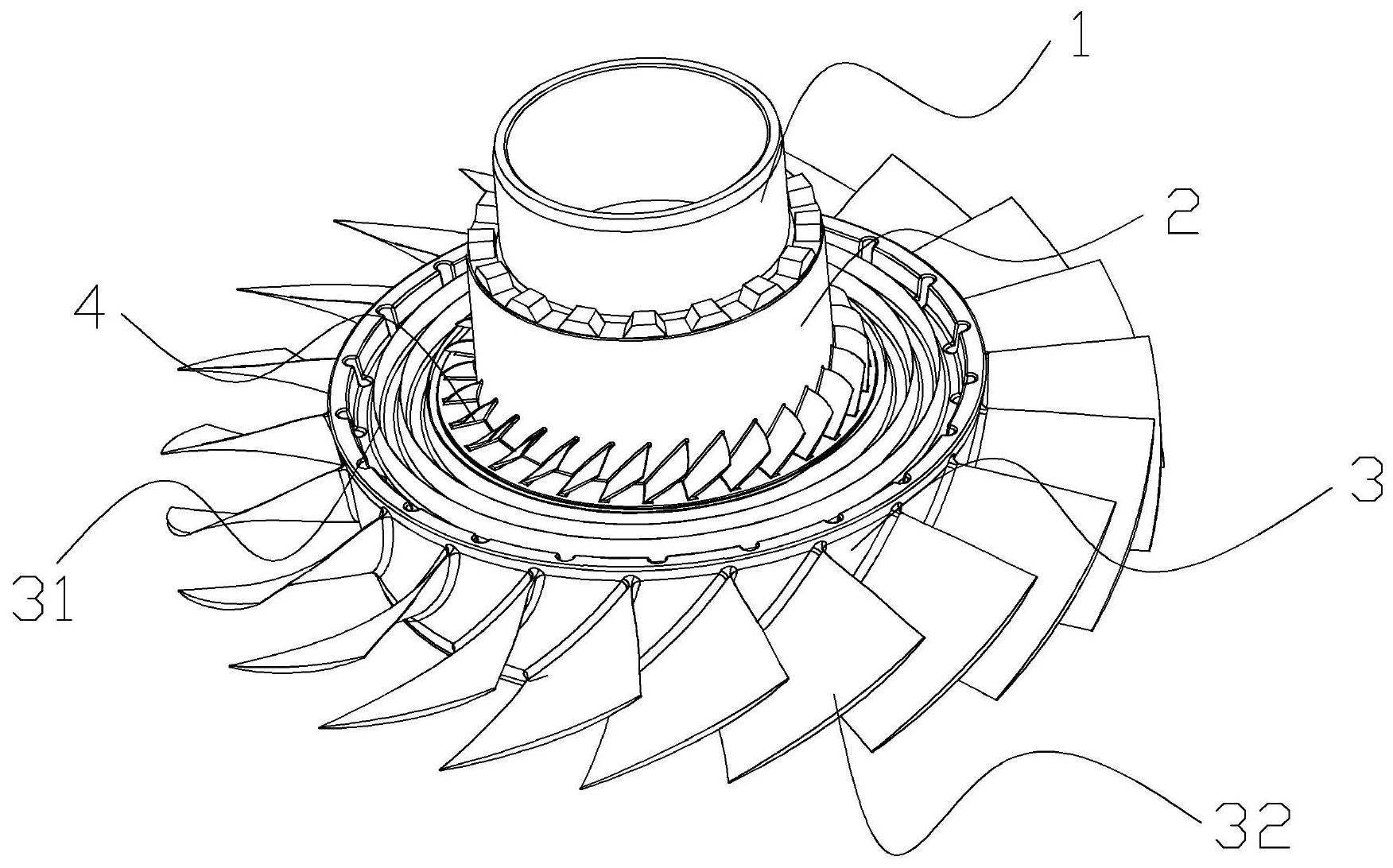 1
2
4
3
31
32