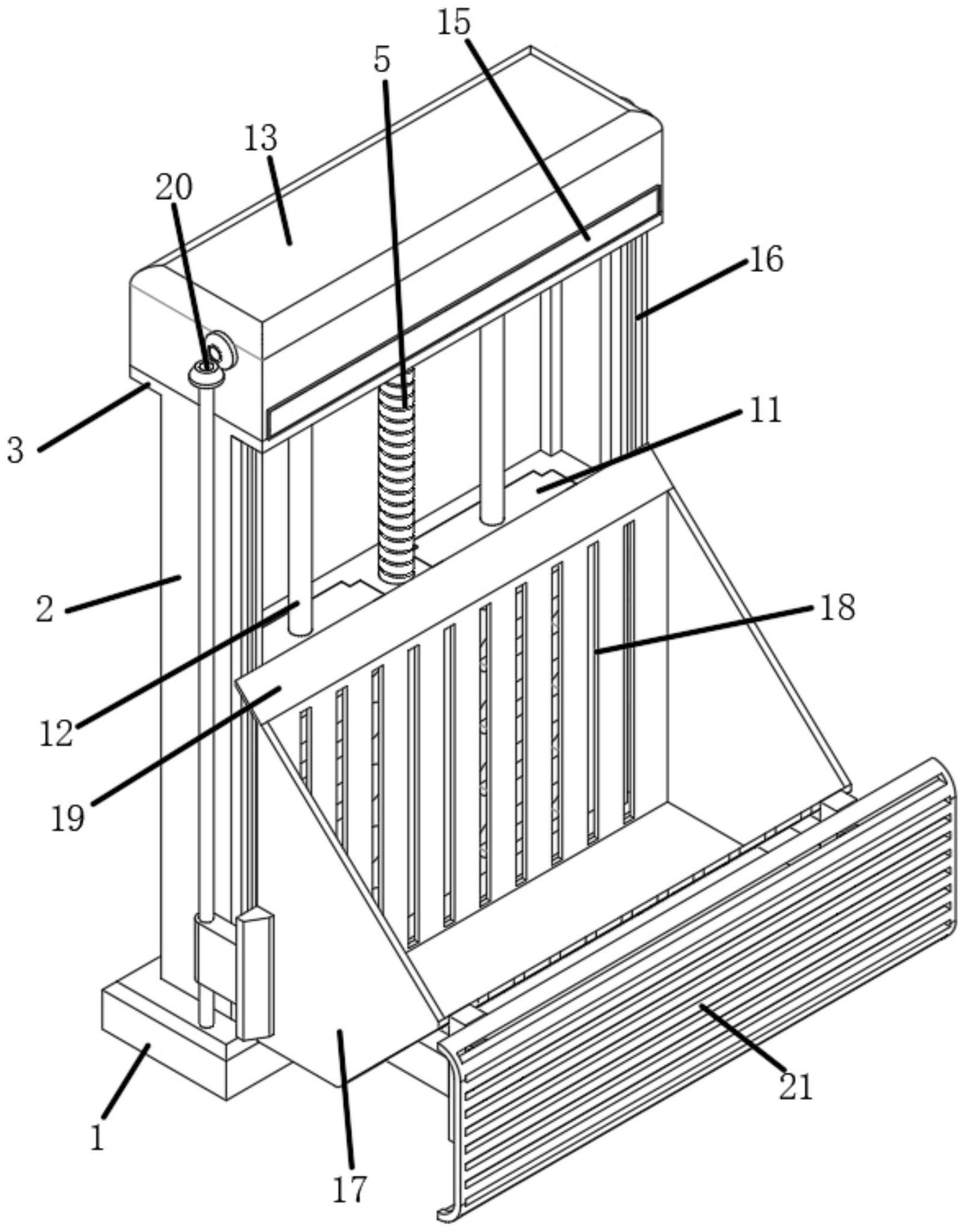 15
5
13
20
16
3
11
2
18
12
19
21
1
17