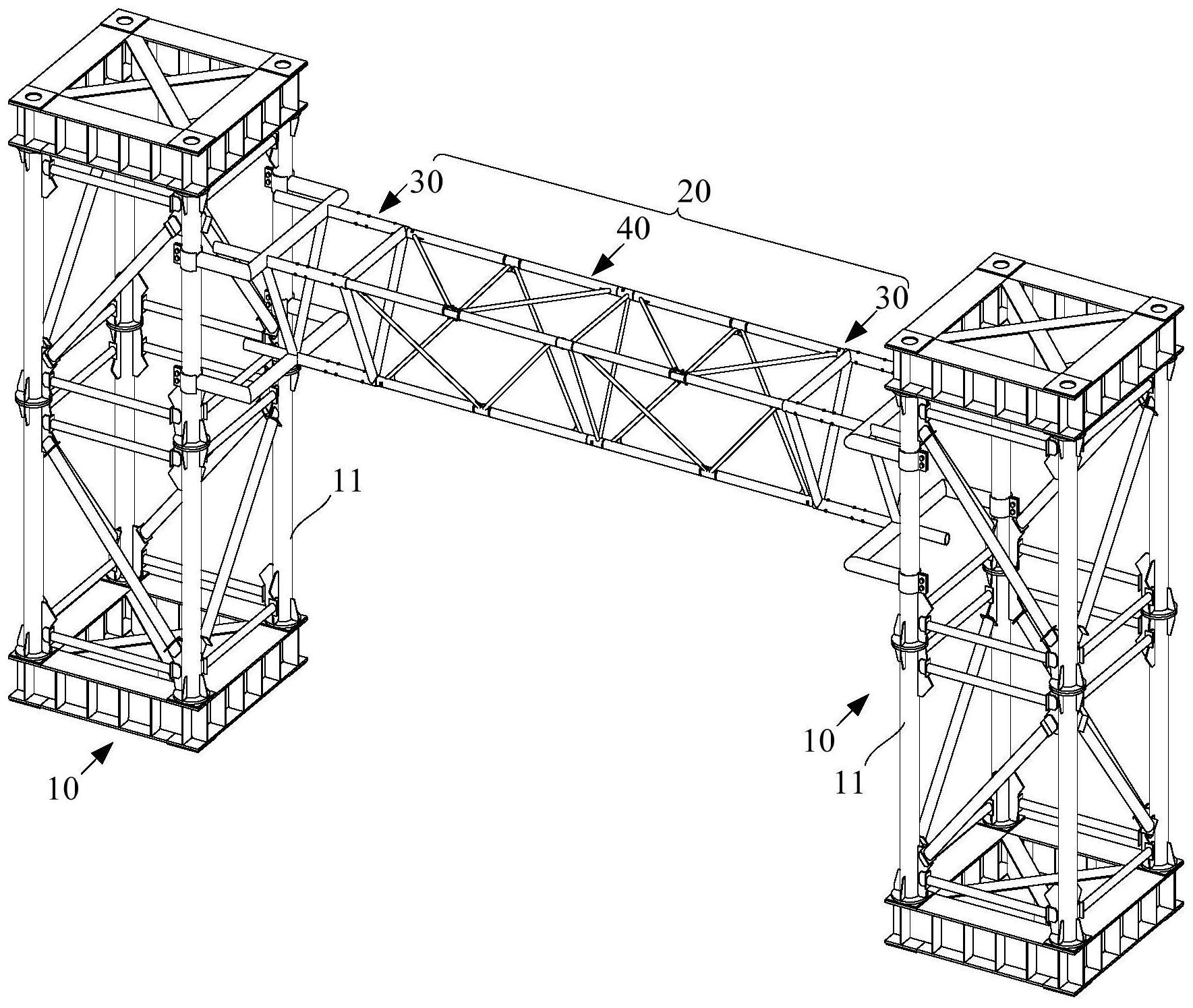 30
20
40
30
11
10
10
11