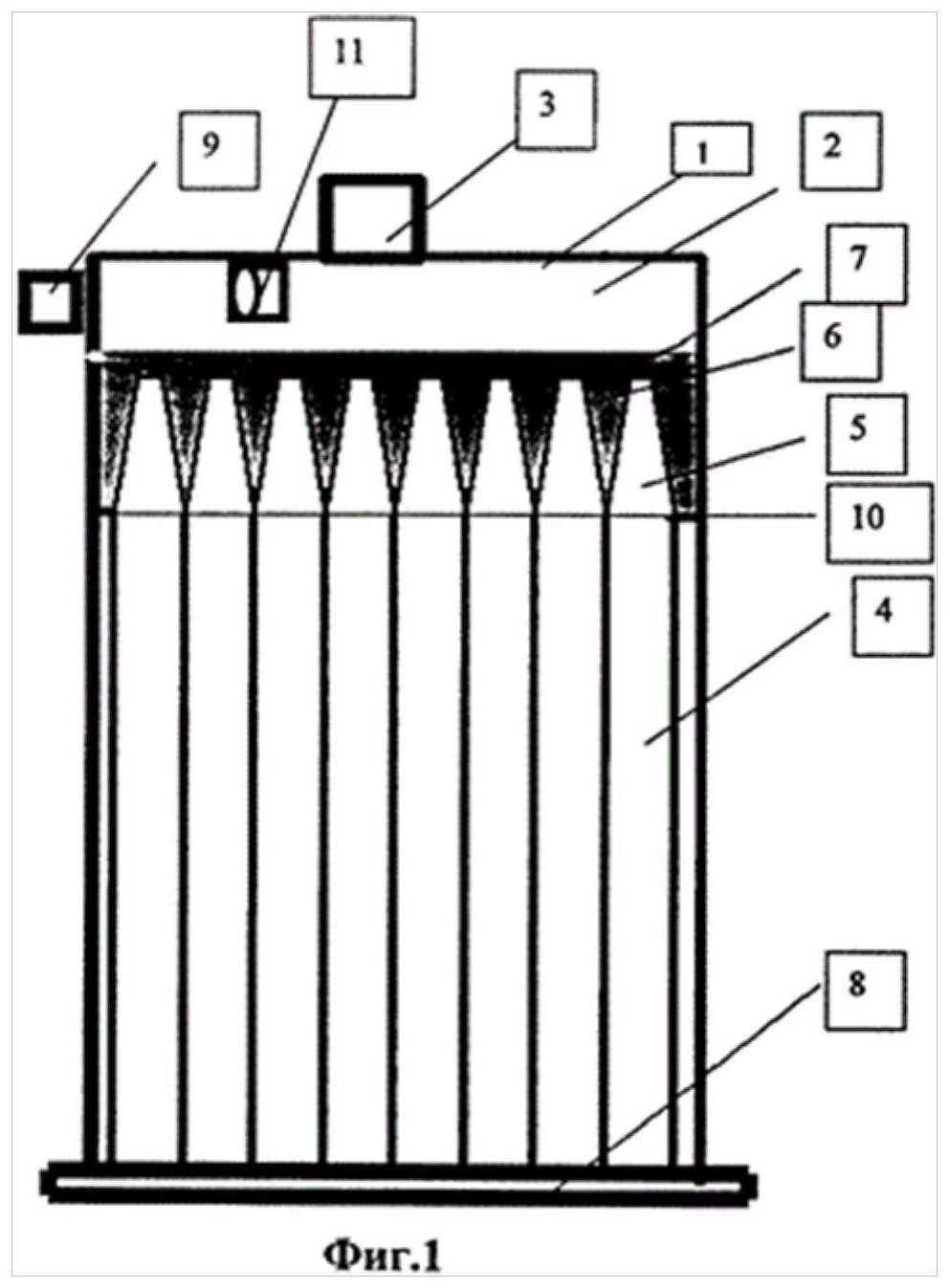 11
3
9
1
2
7
6
5
10
4
8
Фиг.1