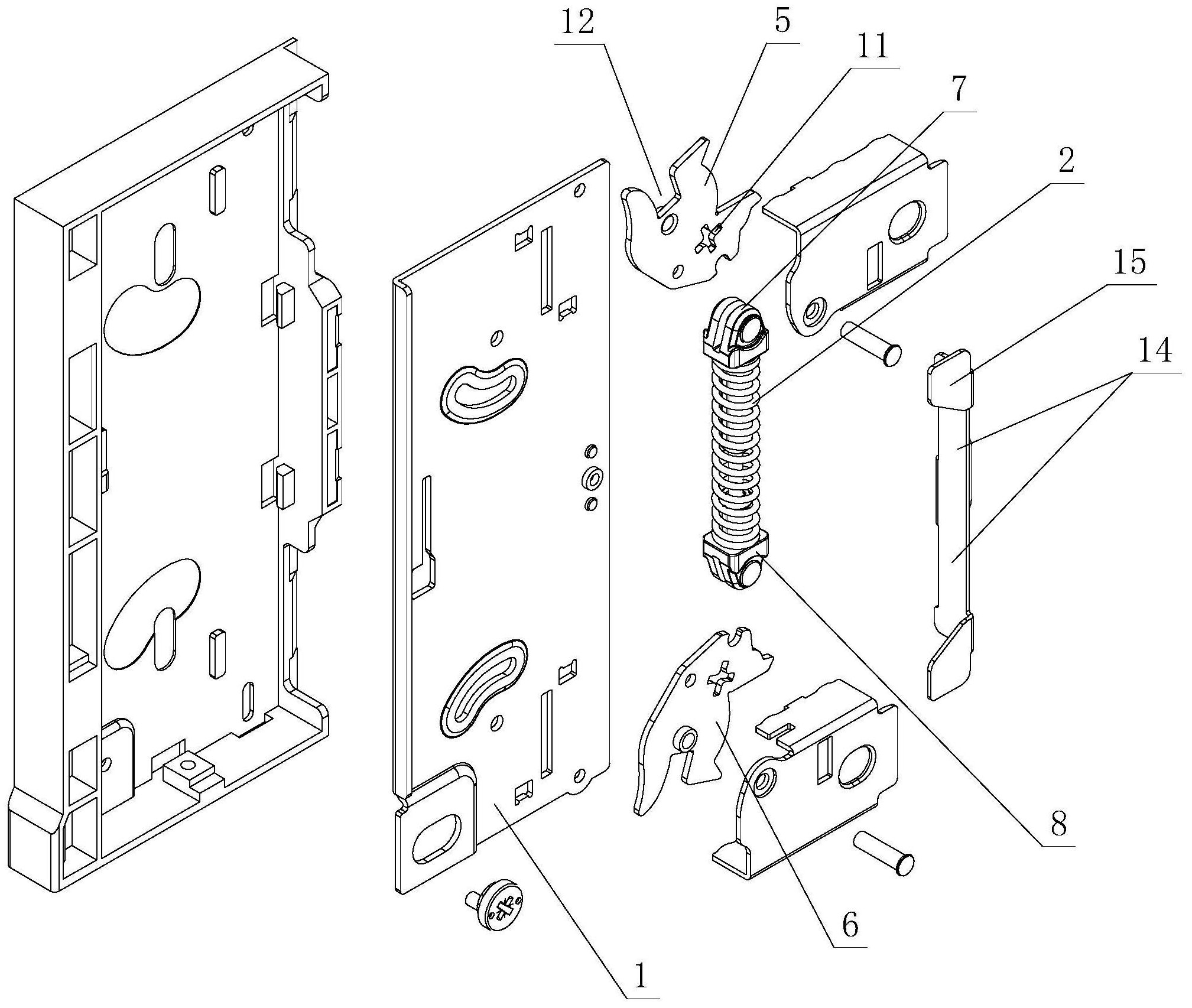 12
5
11
7
2
15
14
8
6
1