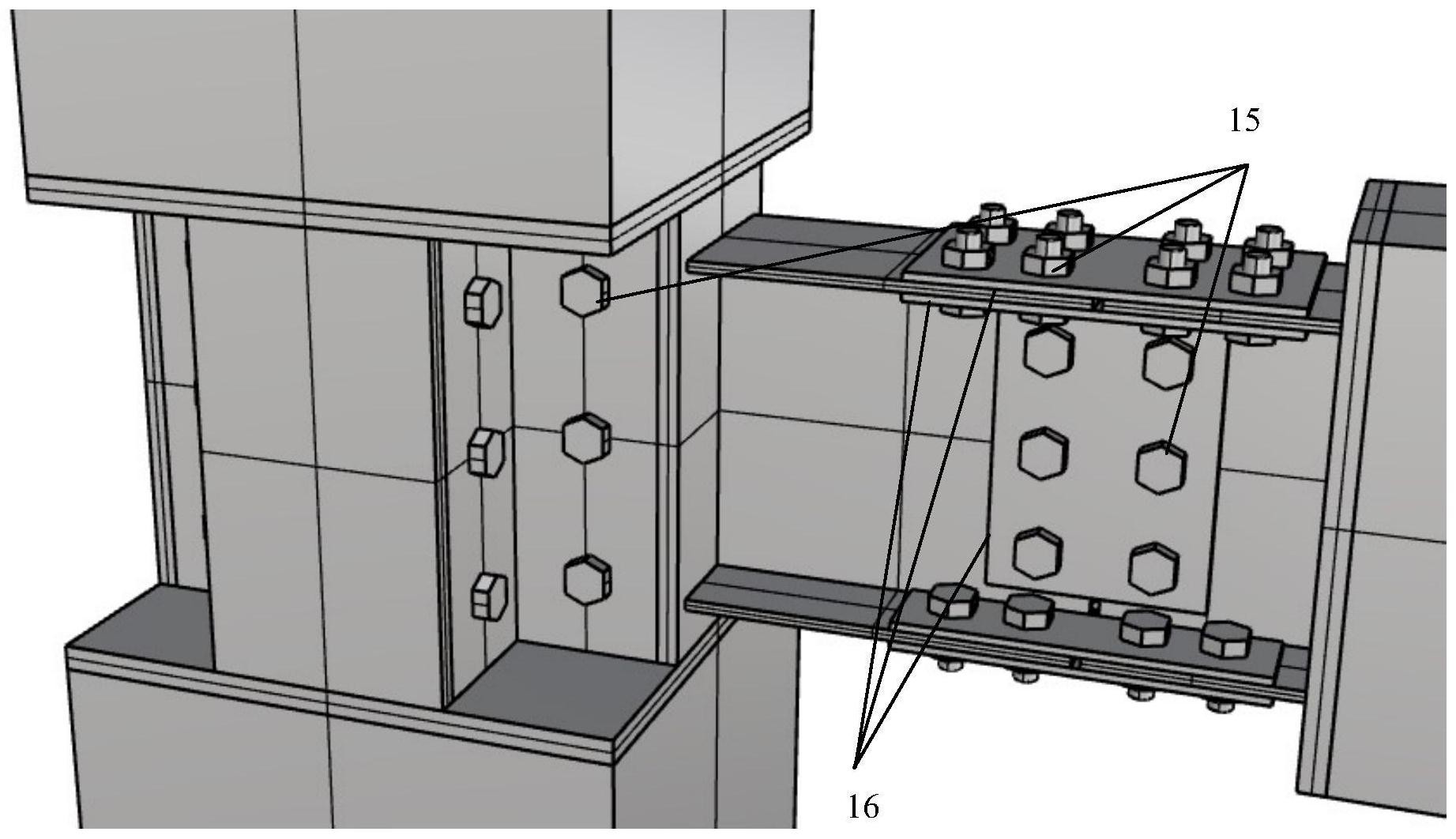 15

16