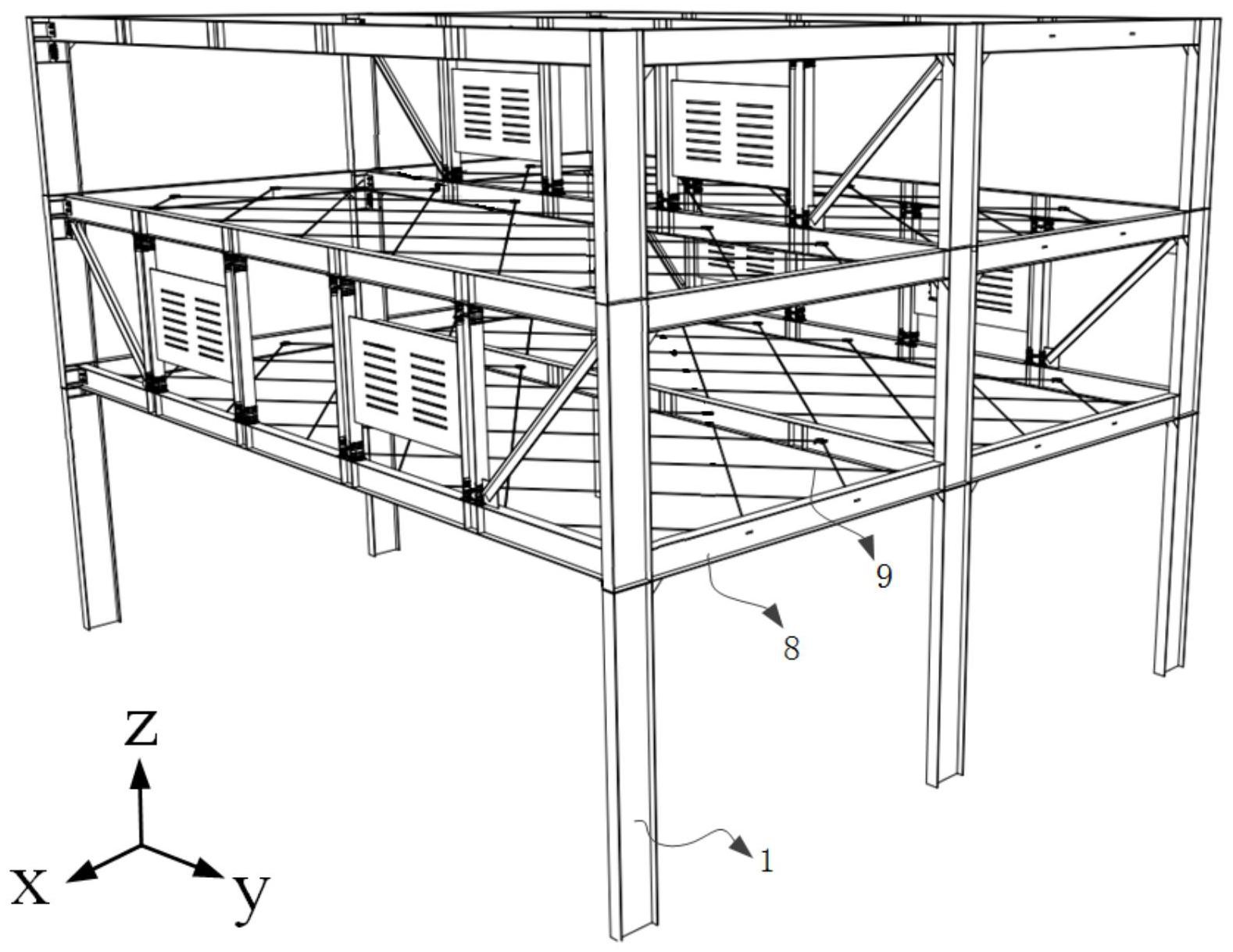 9
8
z
1
x
y