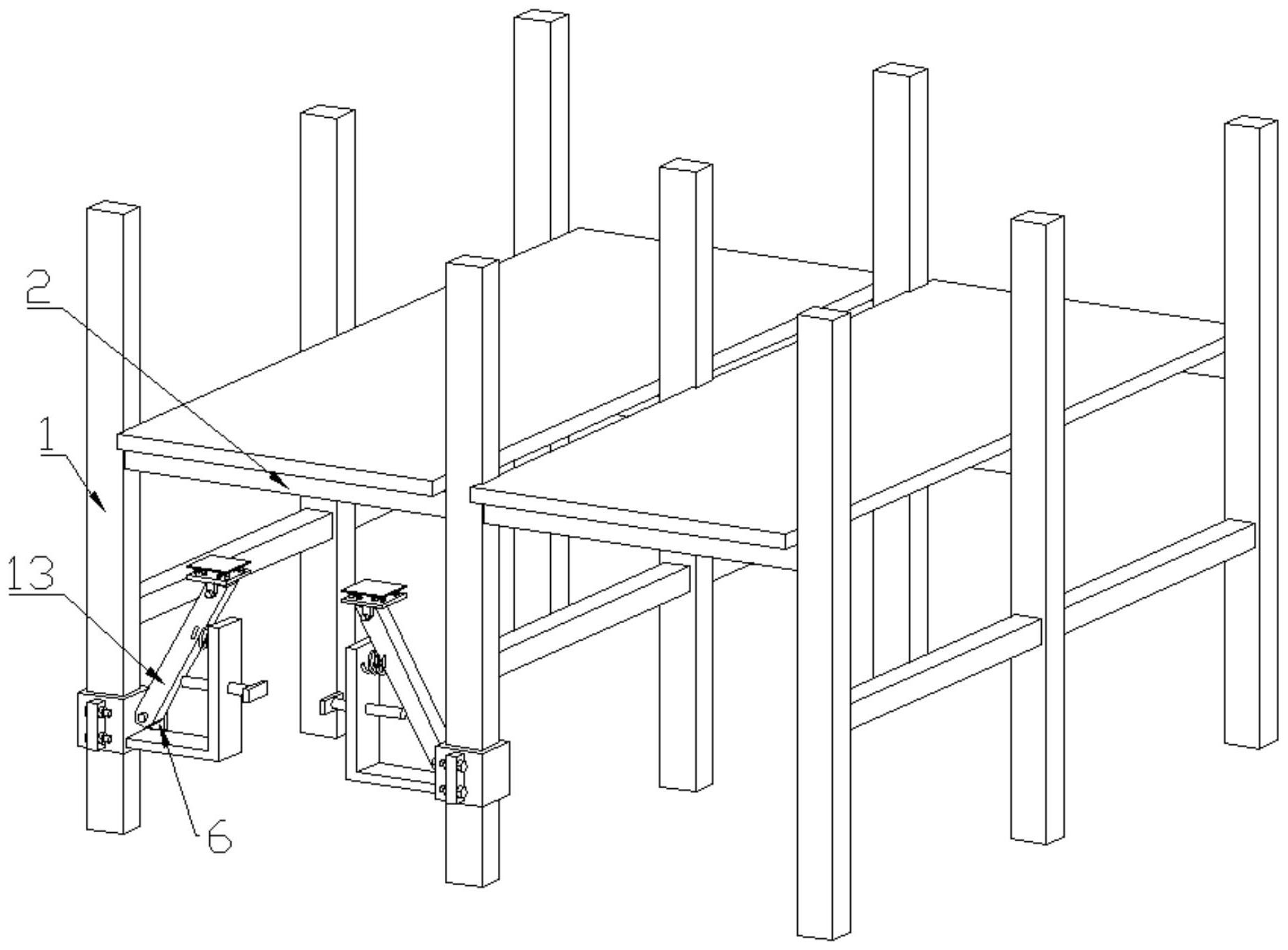 2
1
13
6