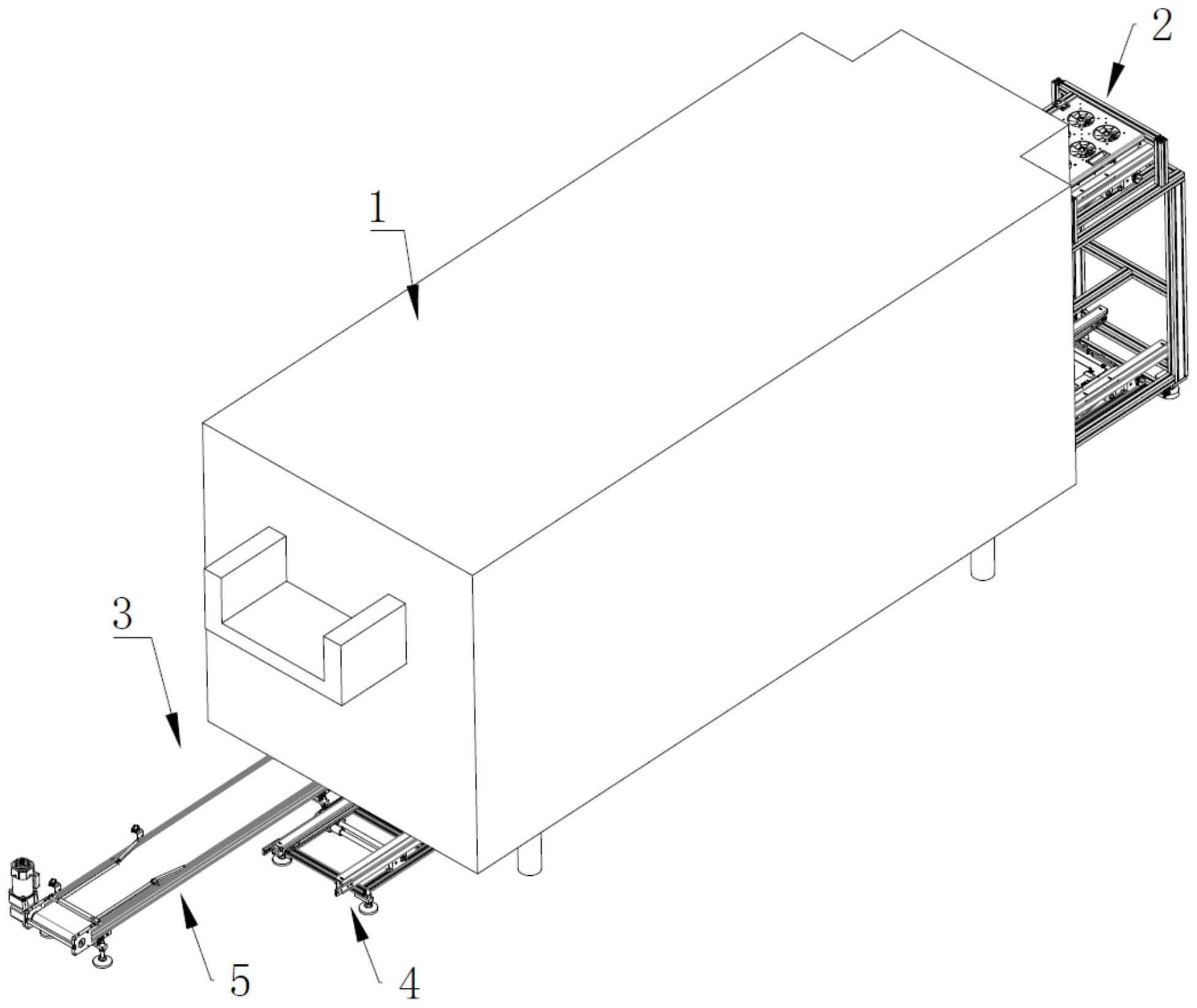 2
1
3
5
4