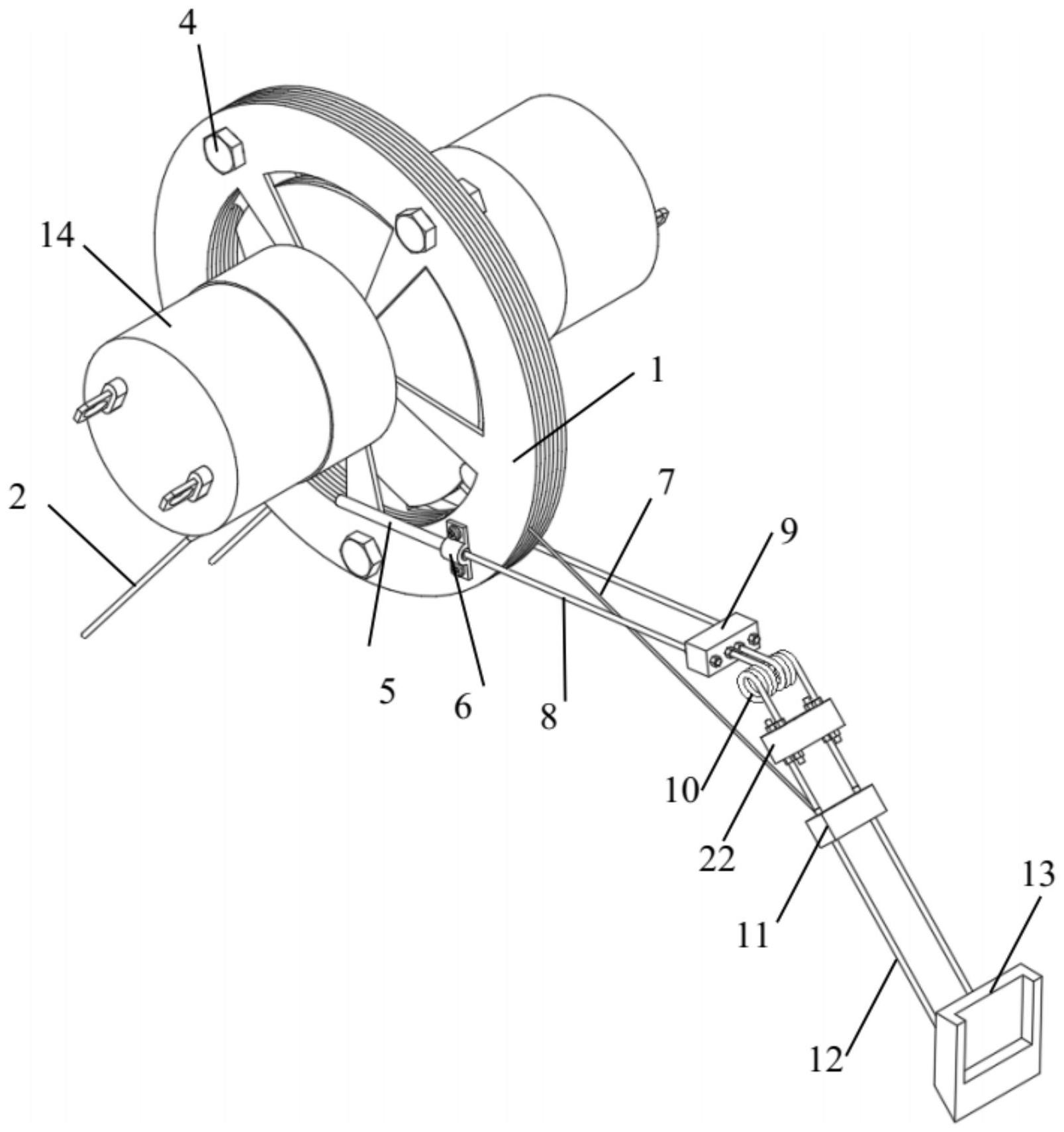 4
14
1
2
7
9
5
6
8
10
22
11
13
12