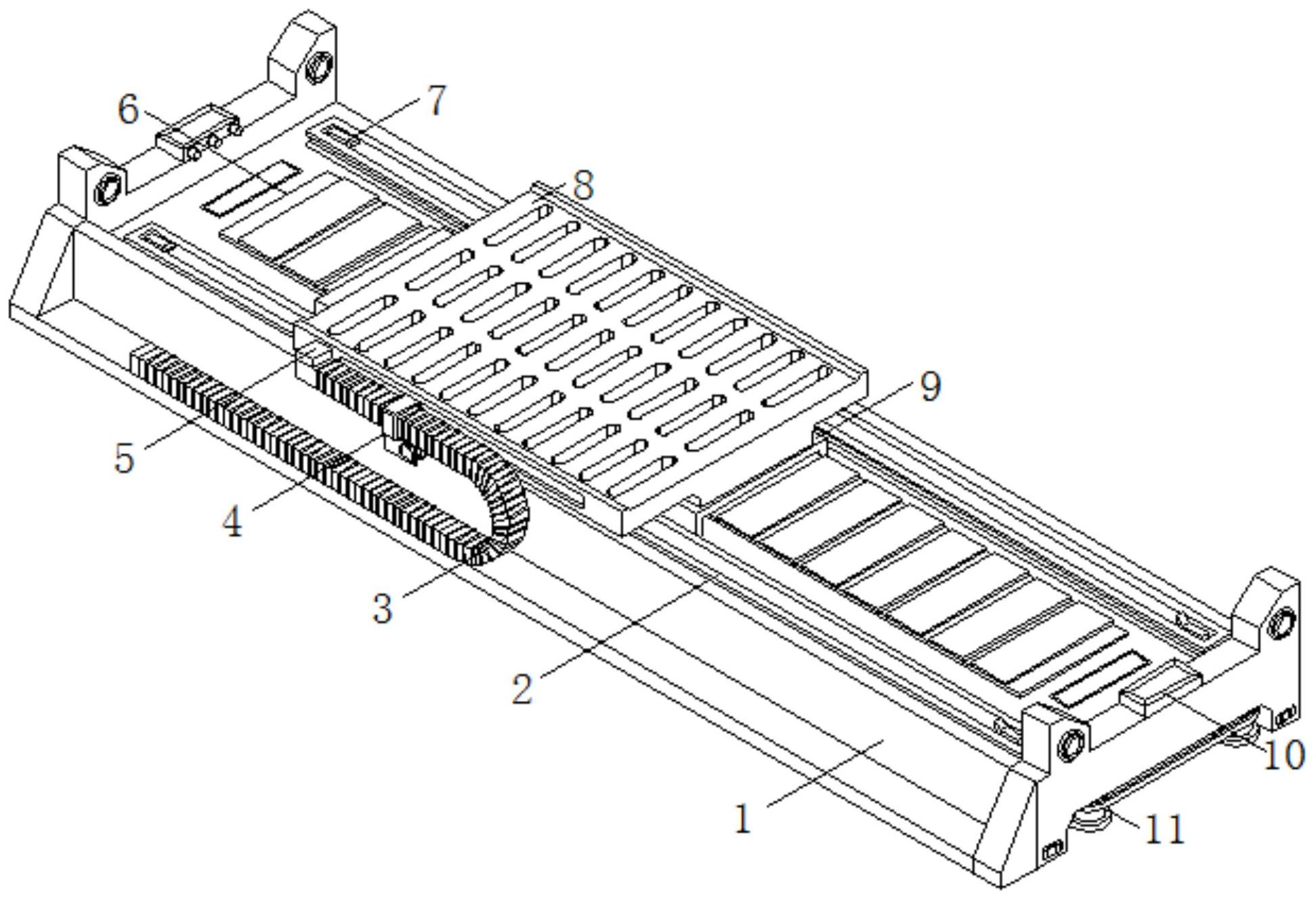 6
7
8
9
5
4
3
2
10
1
11