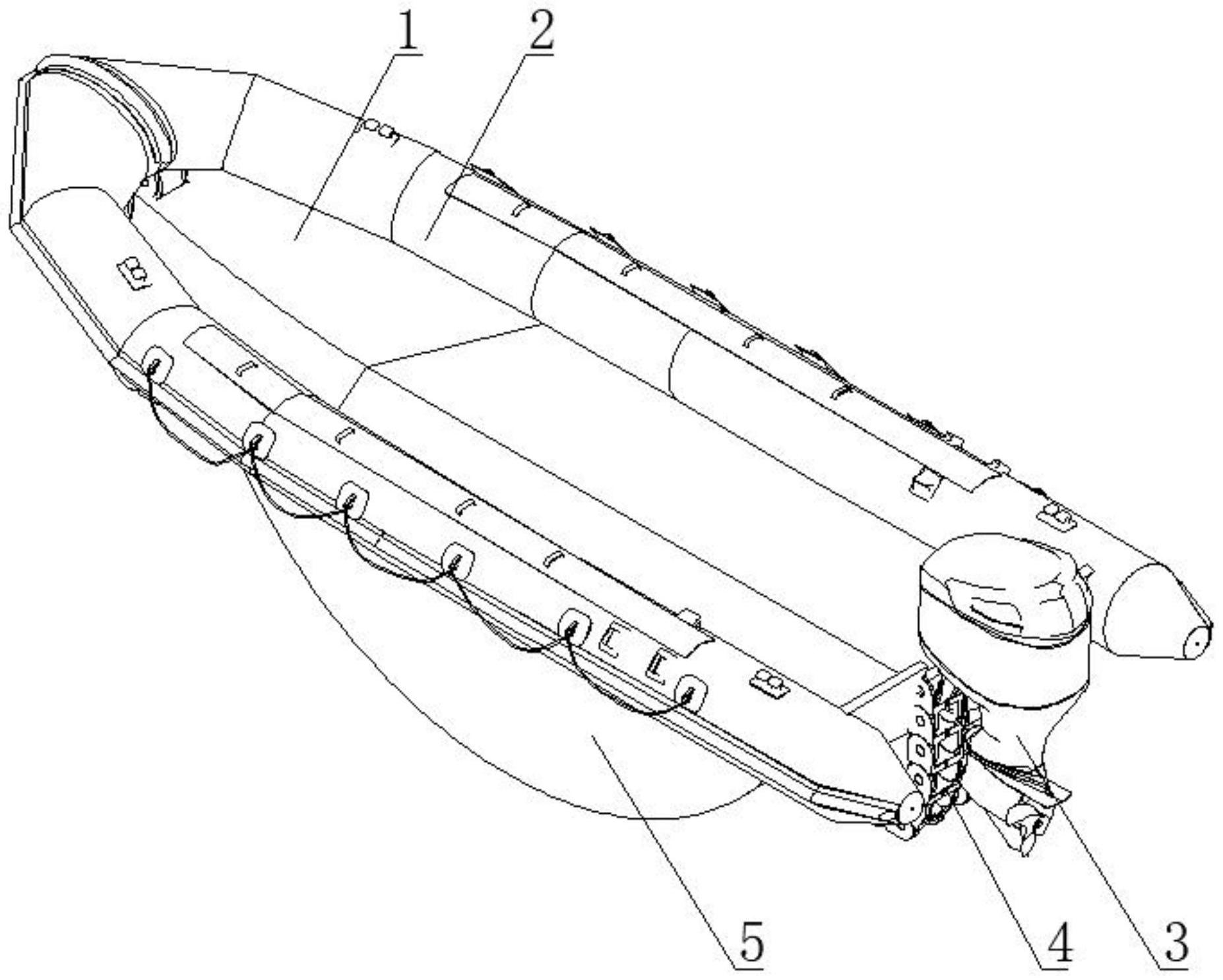 1
2
5
4
3