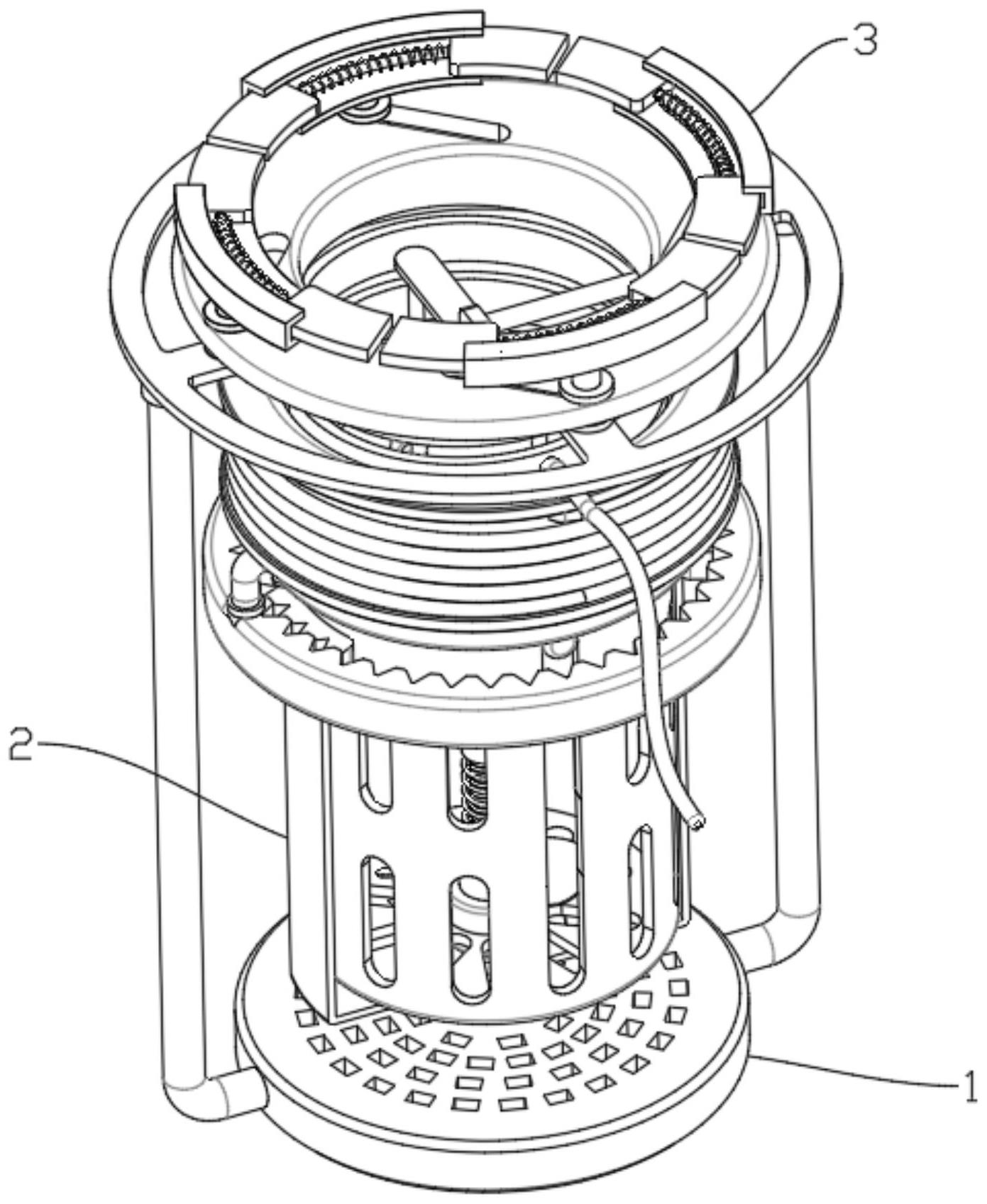 3

2

1