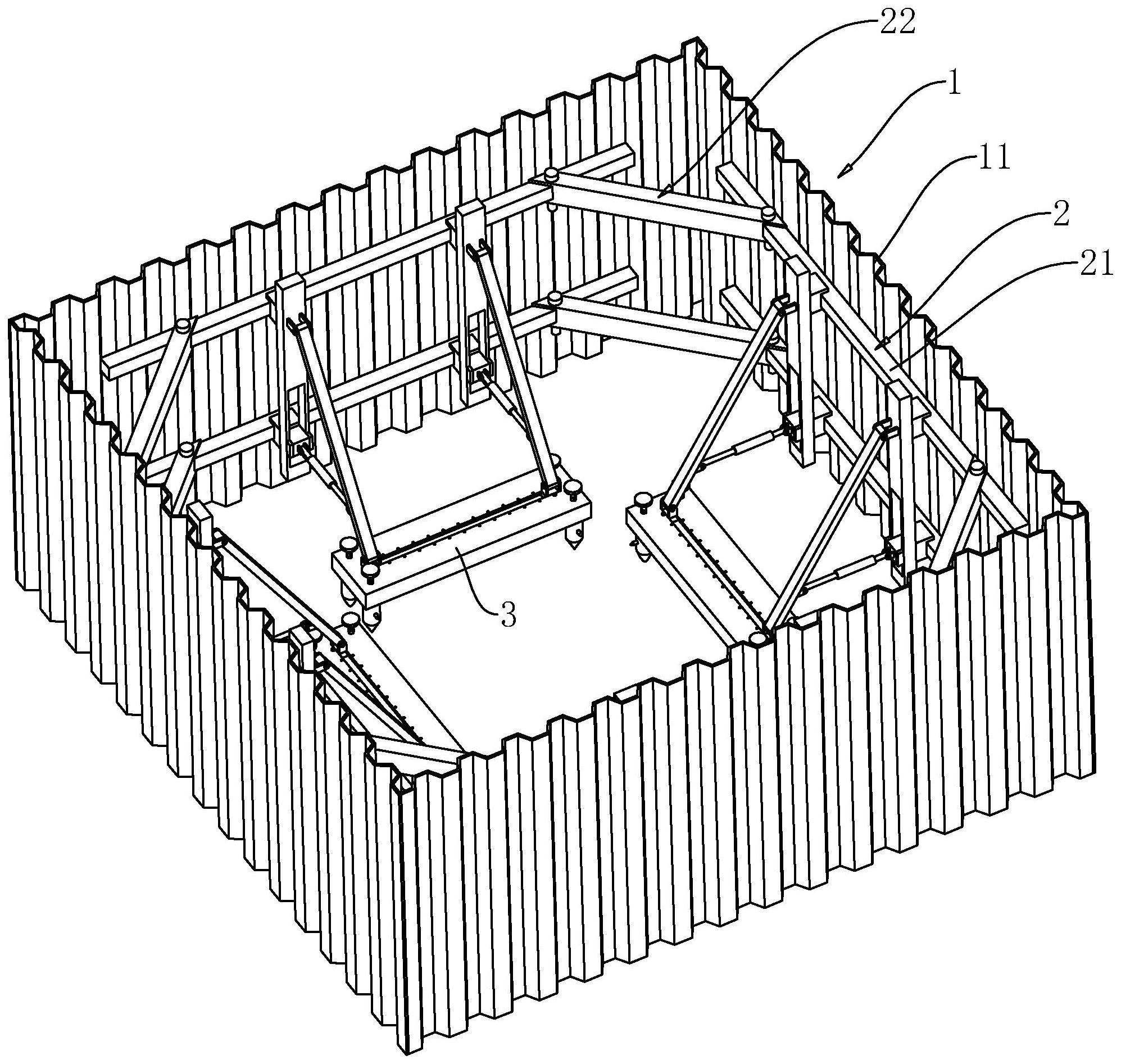 22
1
11
2
21
3