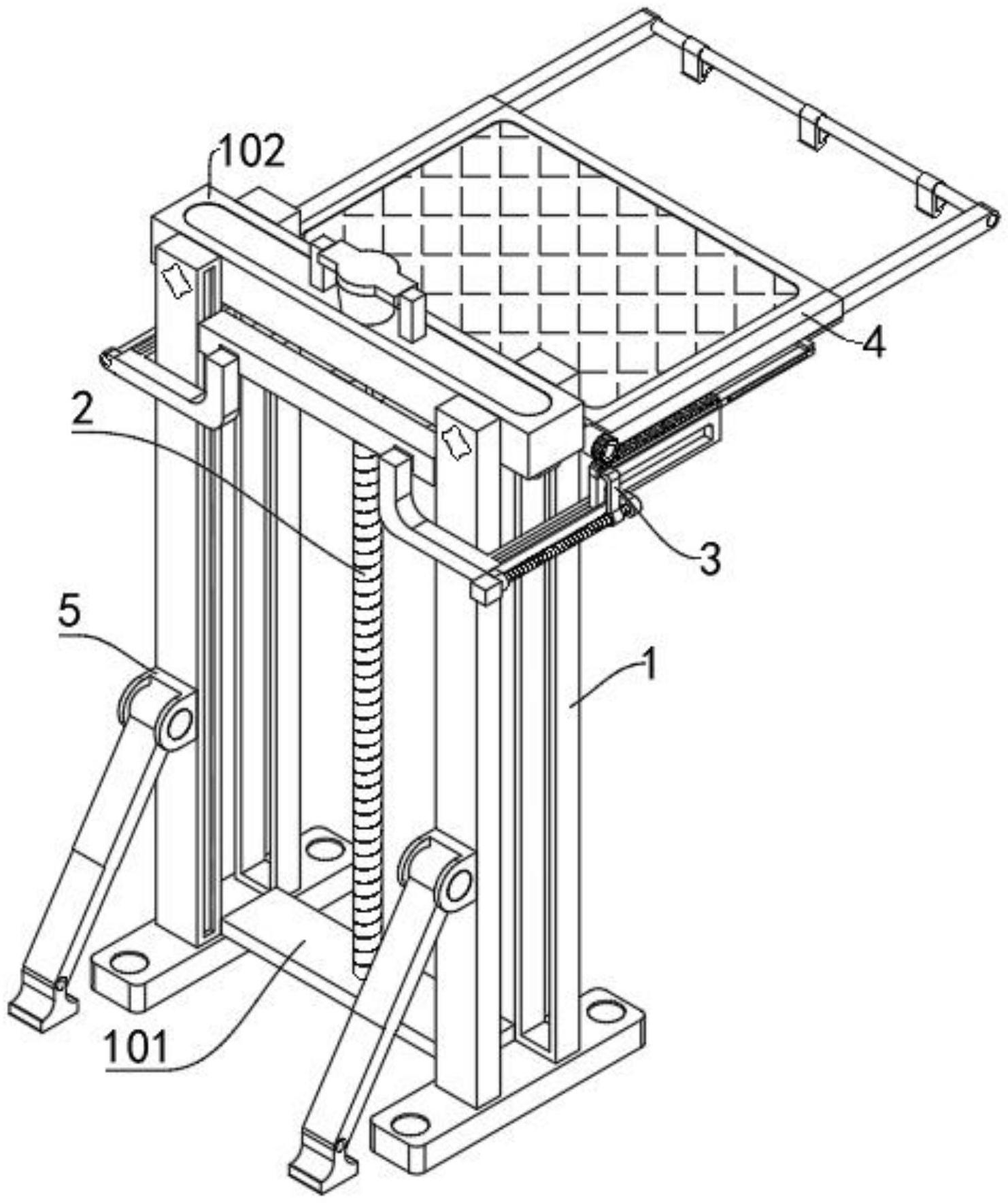 102
4
2
3
5
1
101