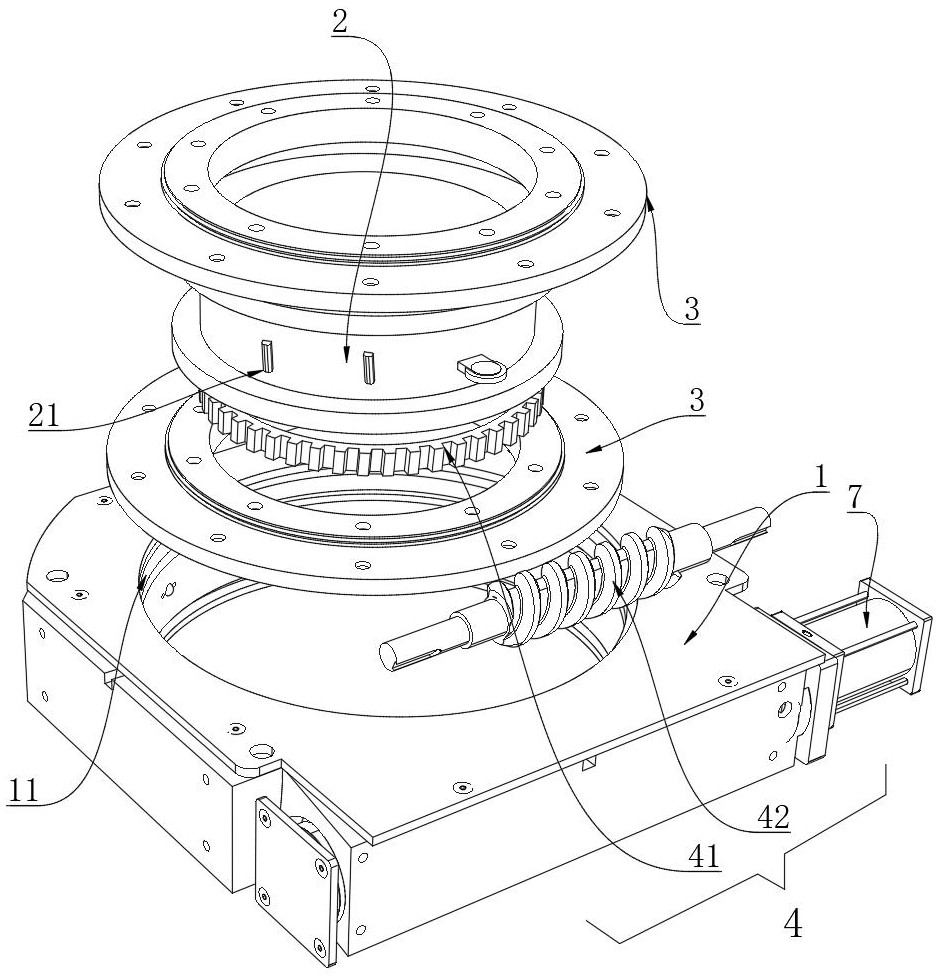 2
3
21
3
1
7
11
42
41
4