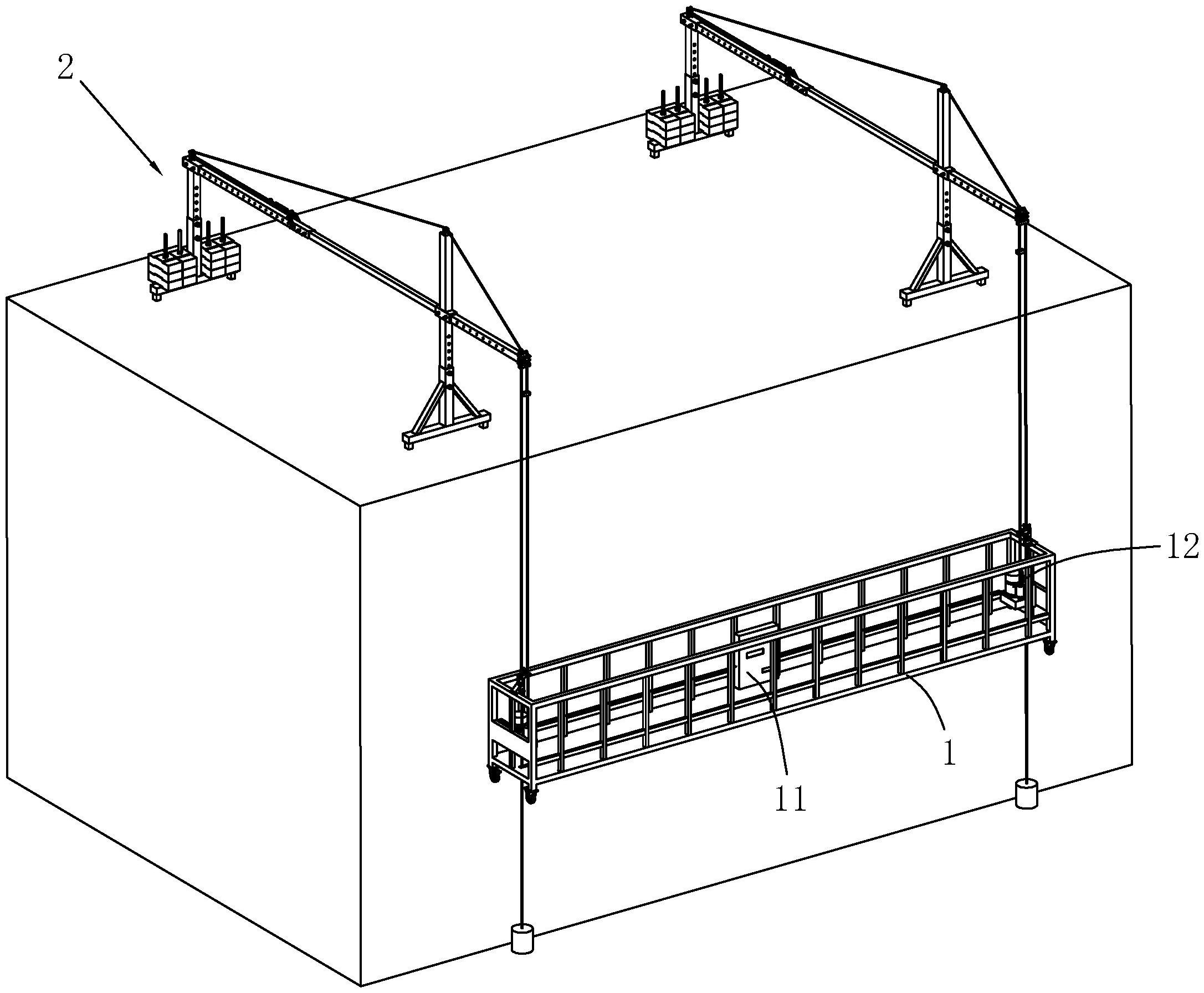 2
12
1
11