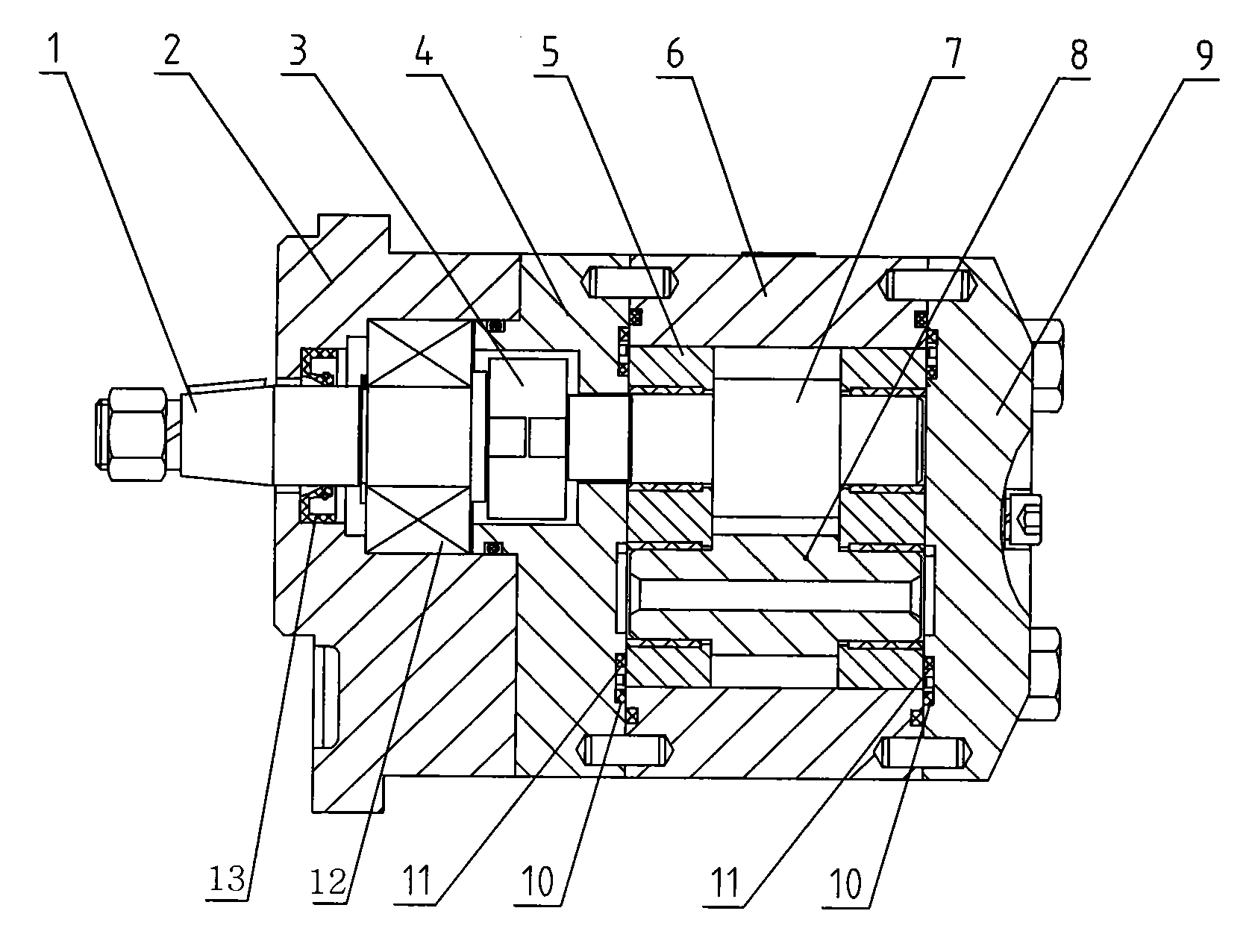 1 2 3 4 5 6 7 8 9

13 12 11 10 11 10