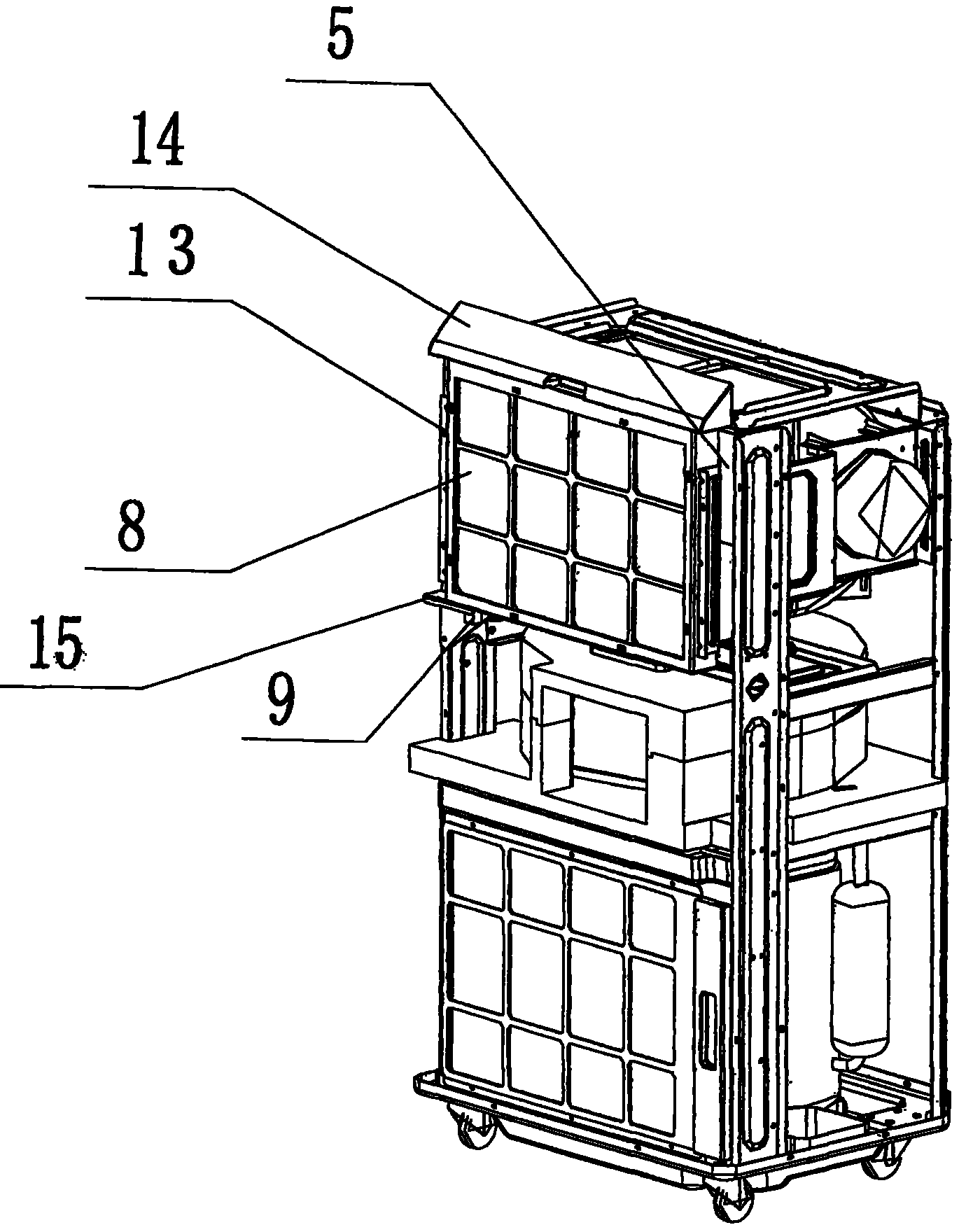 5
14
13
8
15
9