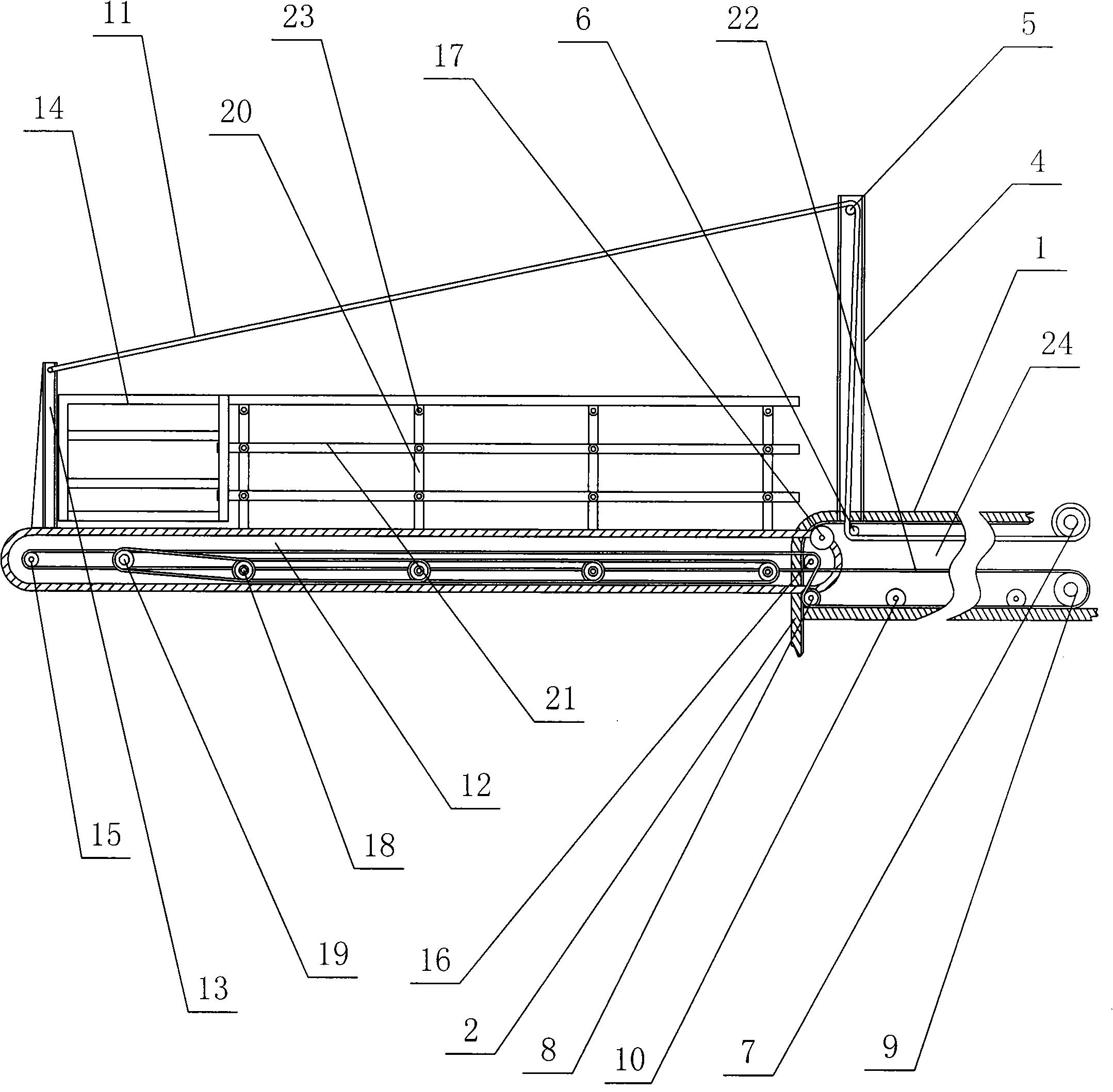 11
23
6
22
5
17
14
20
4
1
24
21
12
15
18
19
16
13
2
8
10
7
9