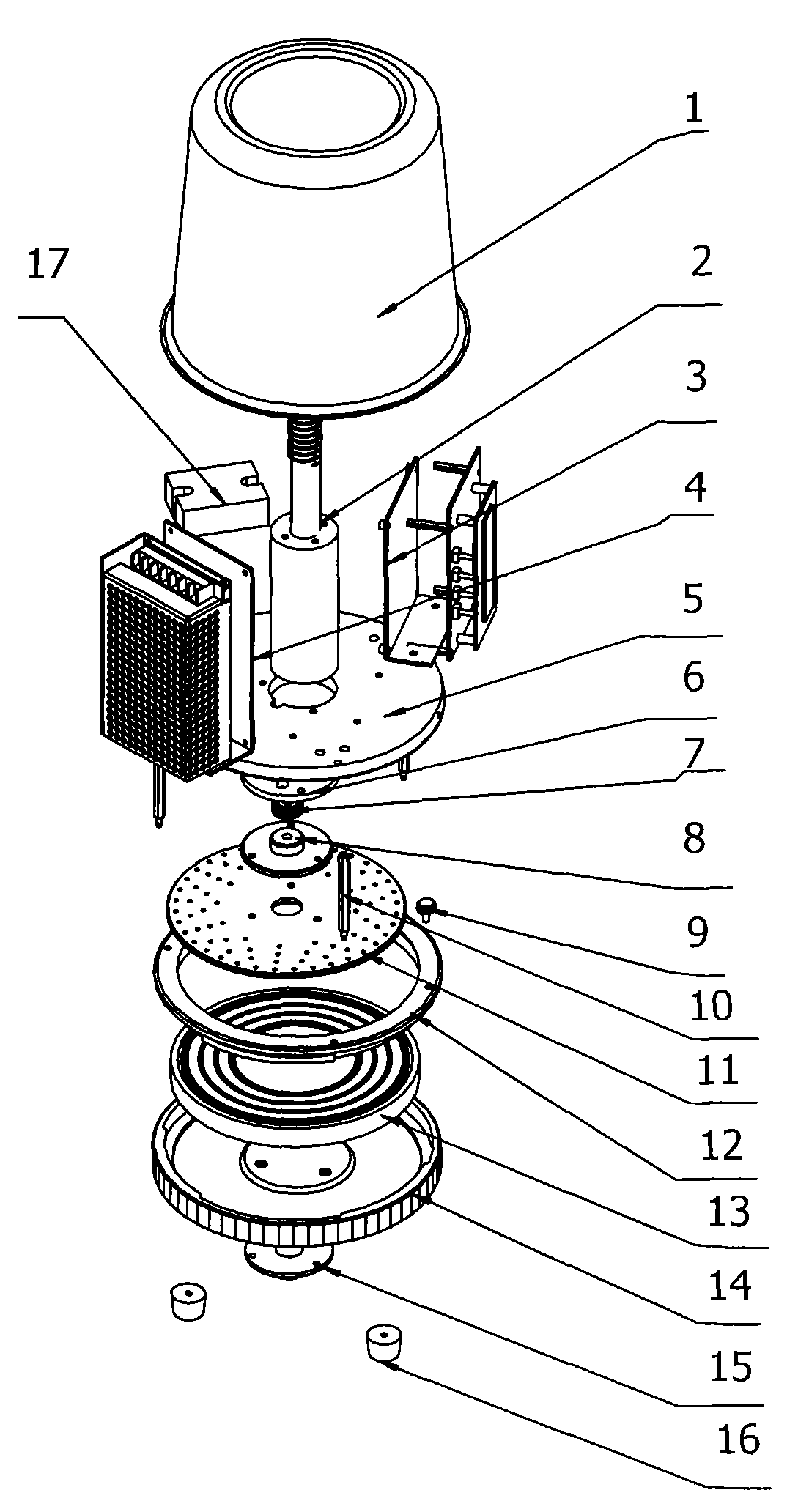 1
17
2
3
4
5
6
7
8
9
10
11
12
13
14
15
16