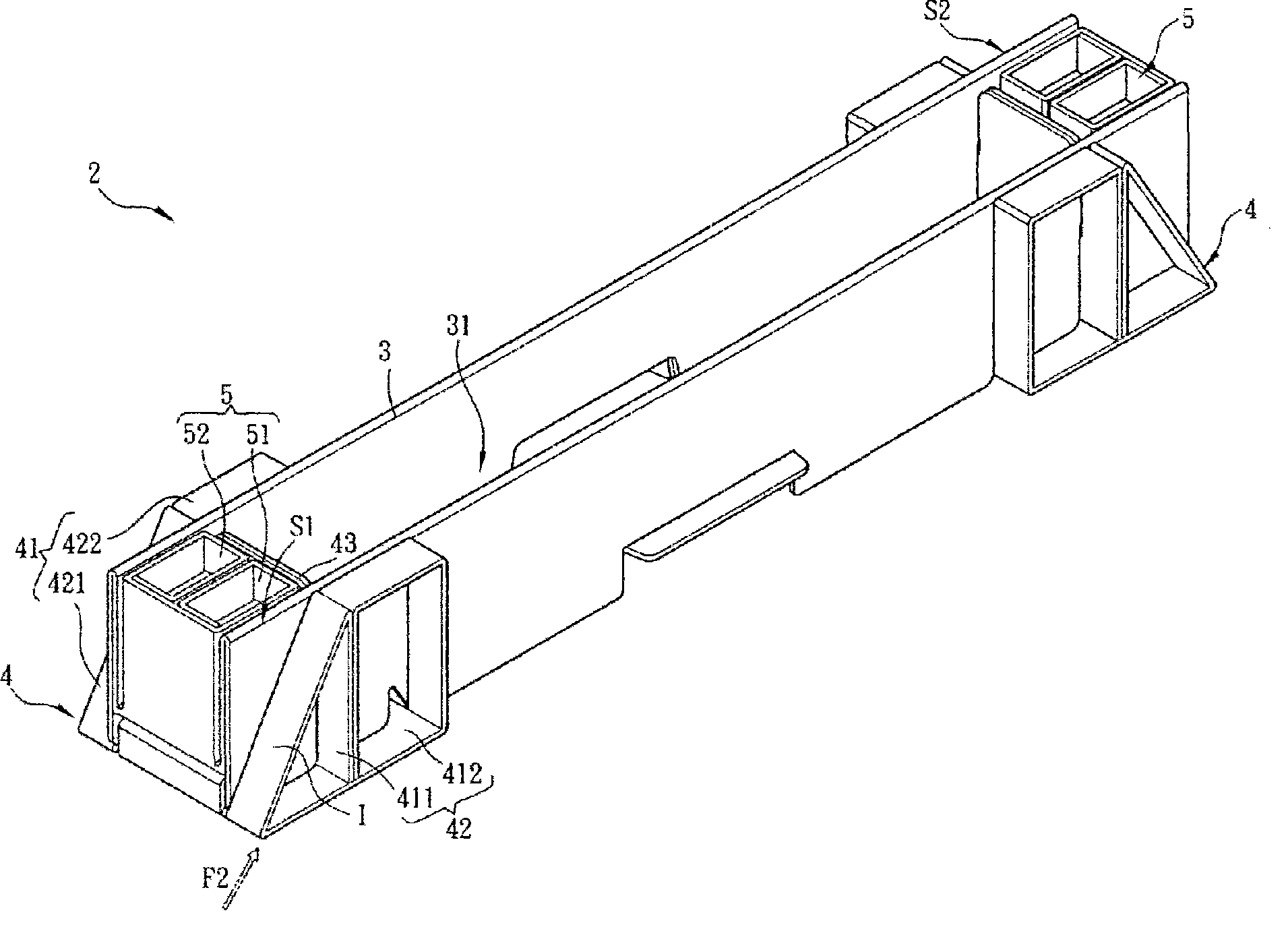 S2
5
2
4
31
3
5
52
51
41
422
S1
43
421
4
412
411
I
42
F2