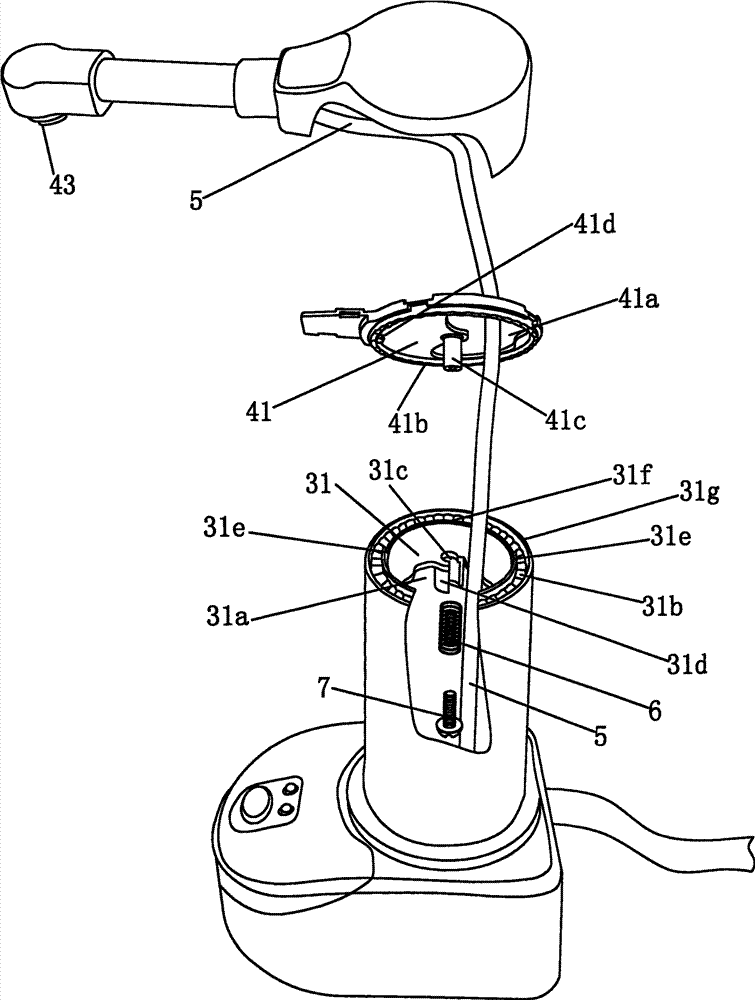 43
5
41d
41a
41
41b
41c
31
31c
31f
31g
31e
31e
31a
31b
31d
7
6
5