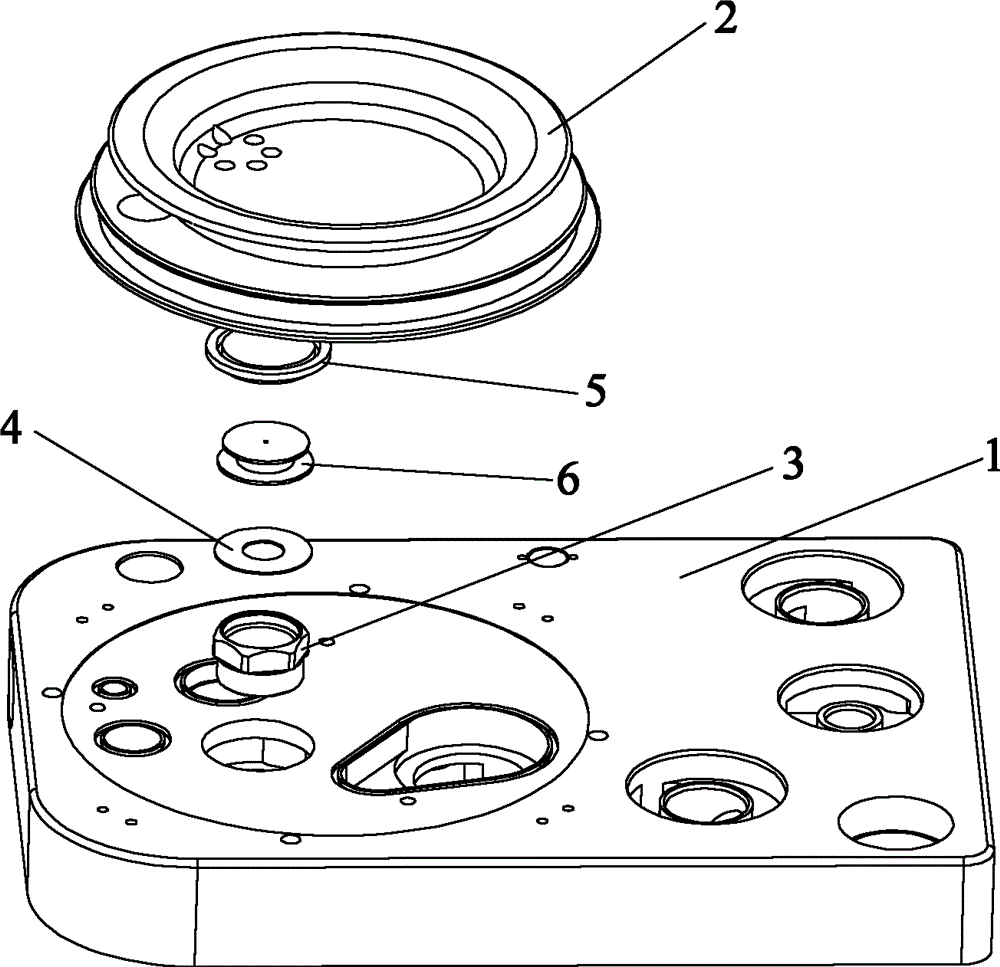 2
5
4
6
3
1