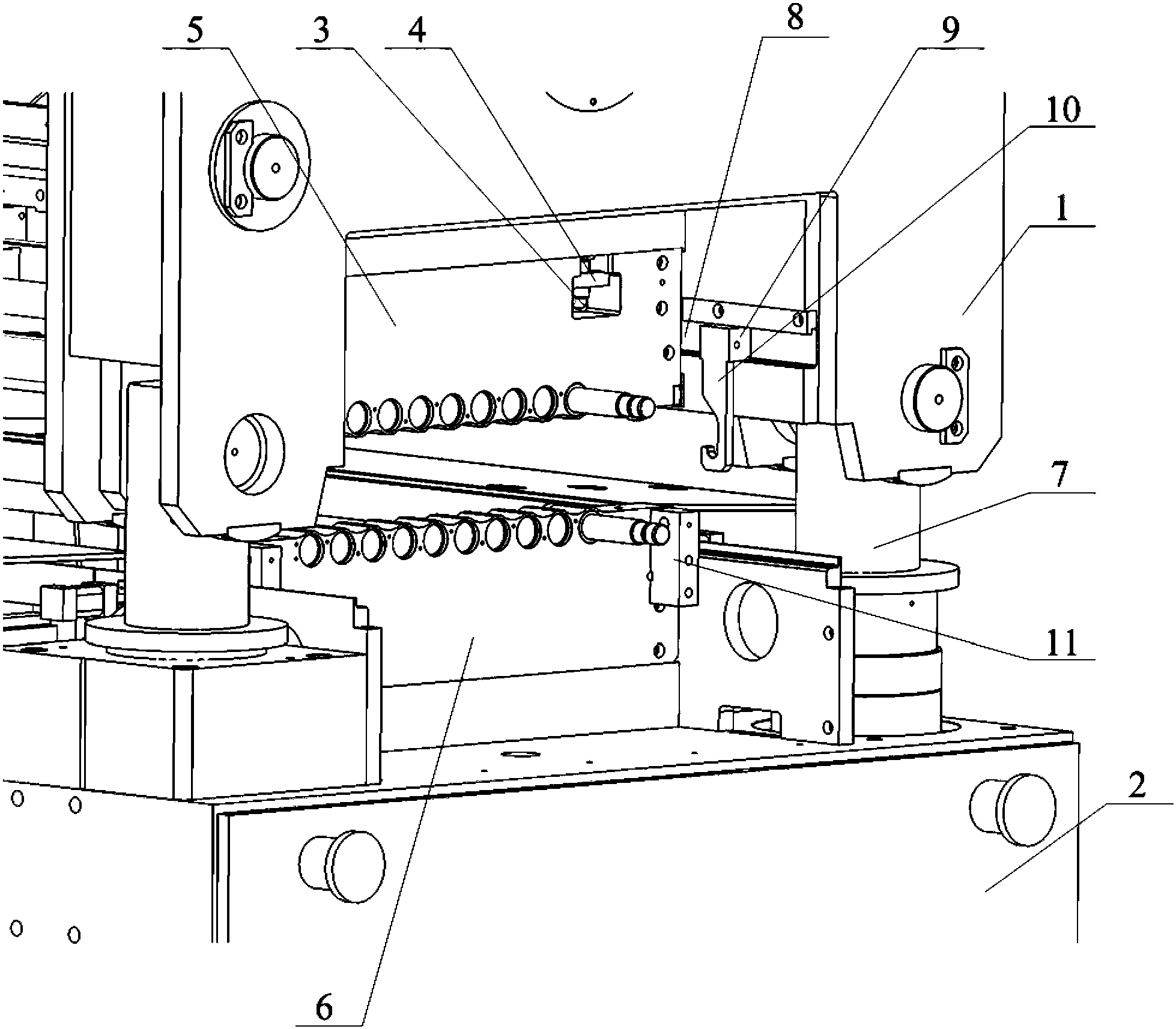 5
3
4
8
9
10
1
7
11
2
6