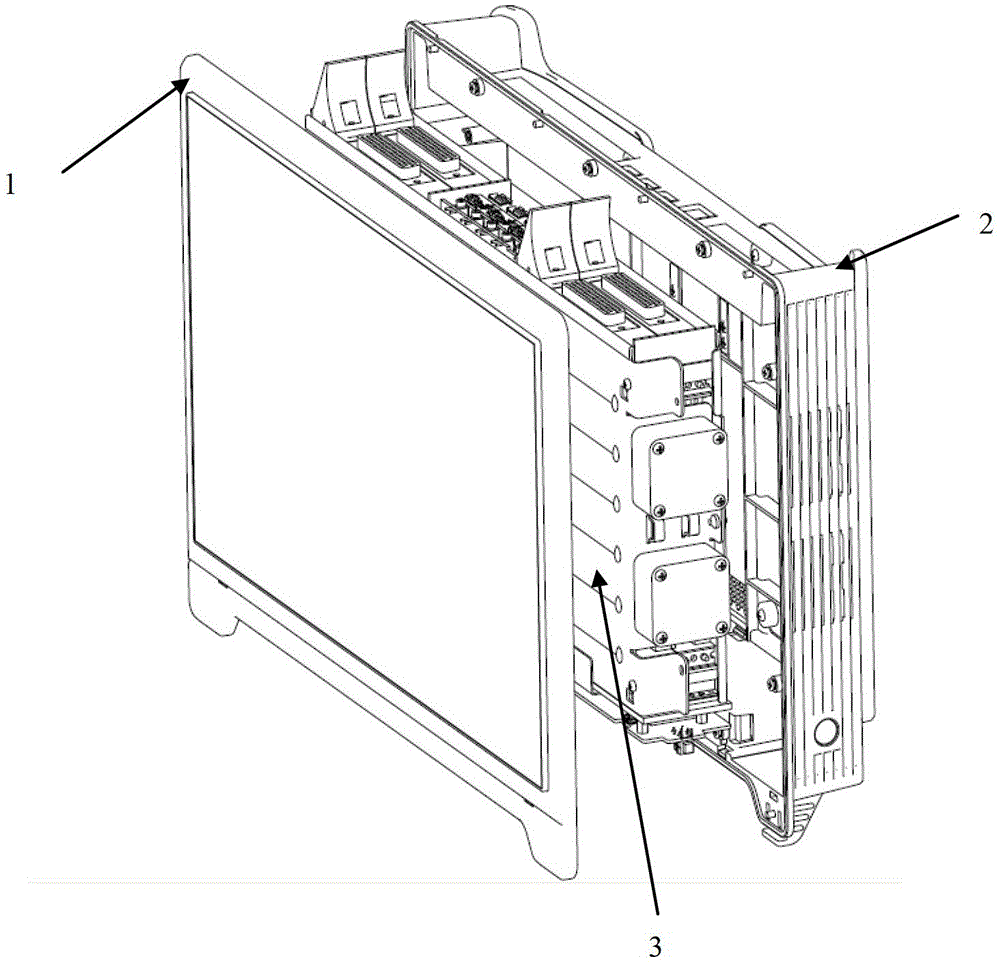 1

2

3