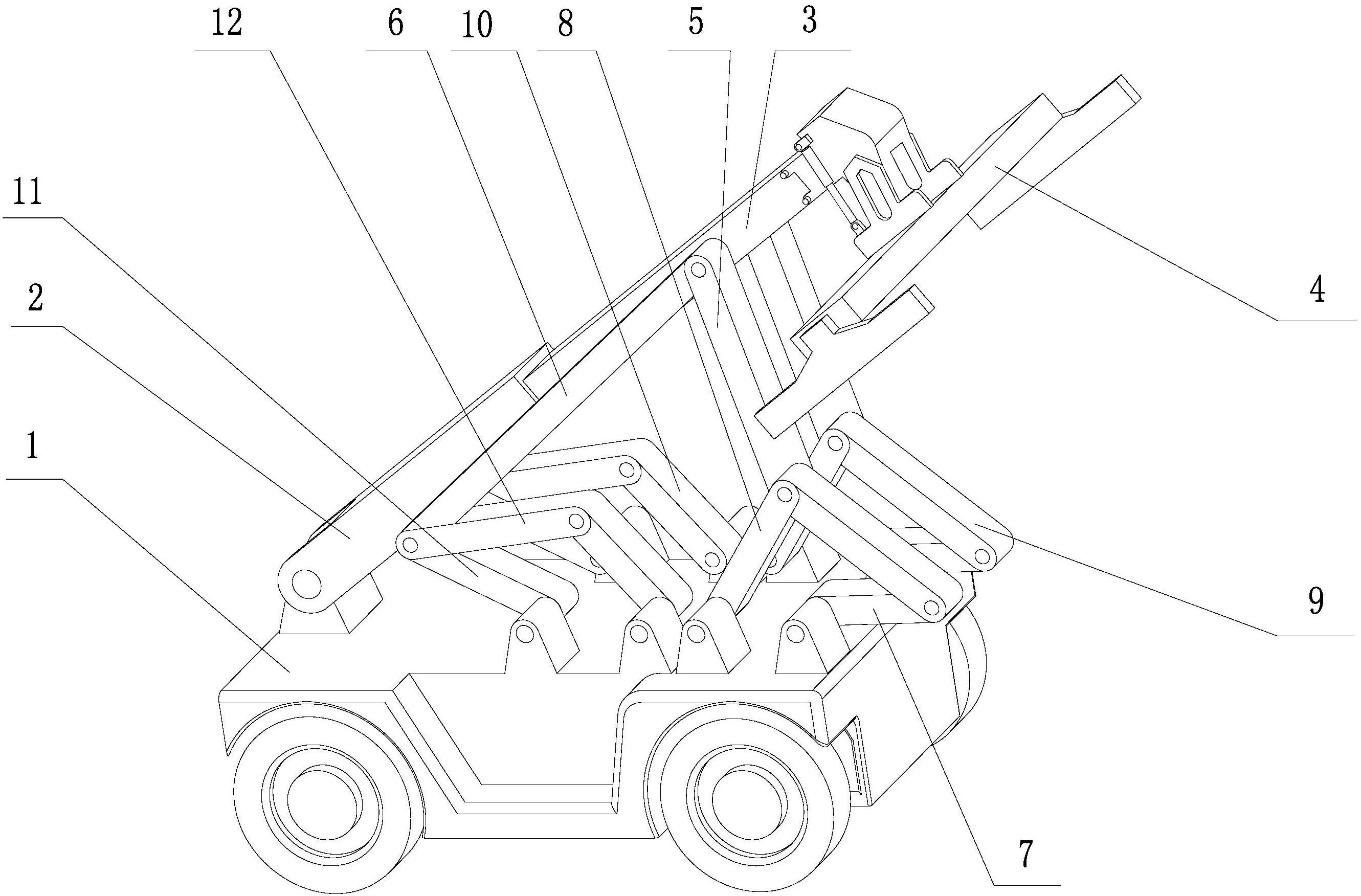 12
6
10
8
5
3
11
2
1
4
9
7