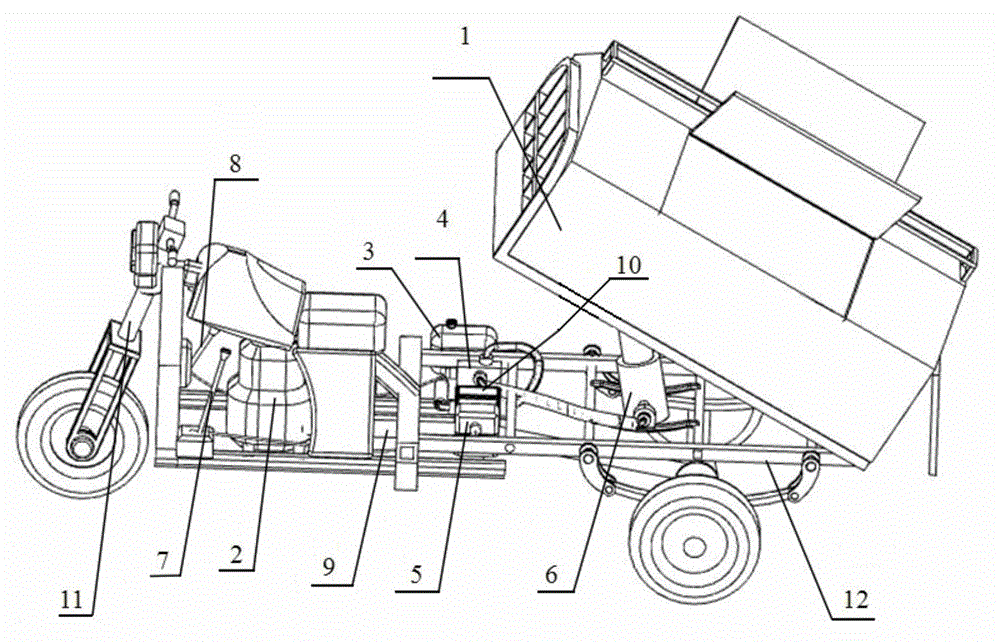 1
8
4
3
10
11
7
2
9
5
6
12