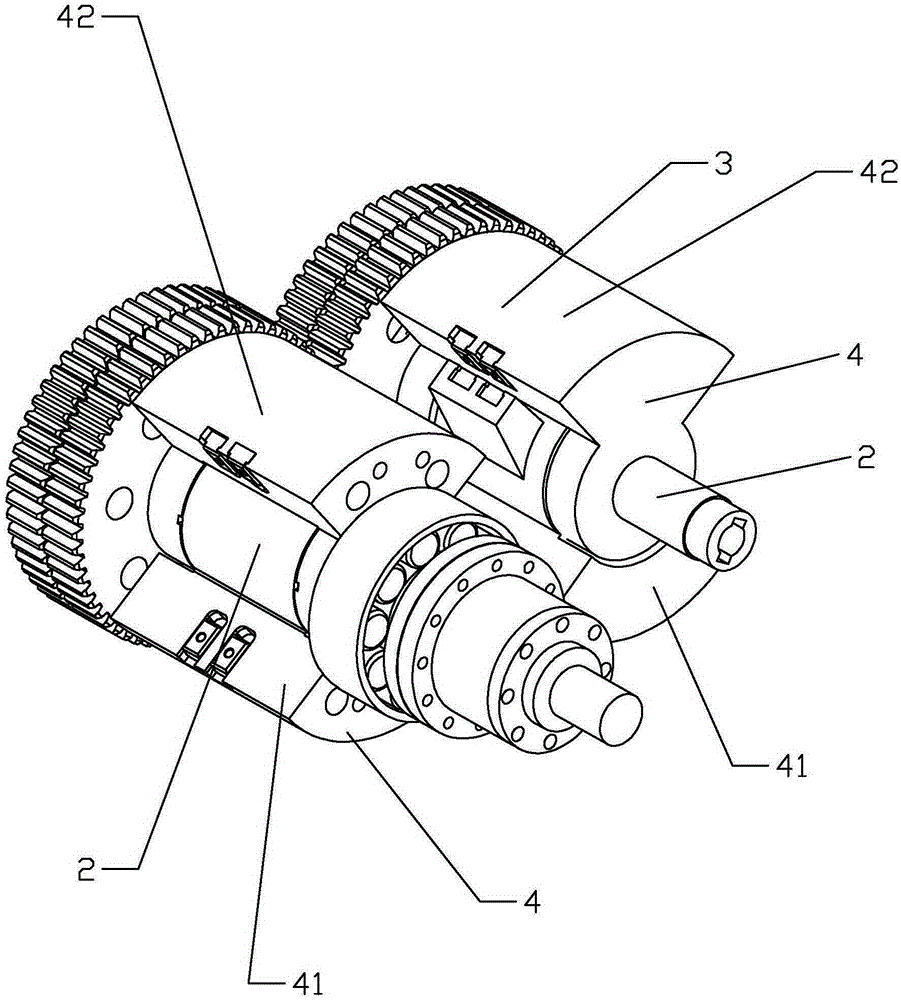 42
3
42
4
2
41
2
4
41