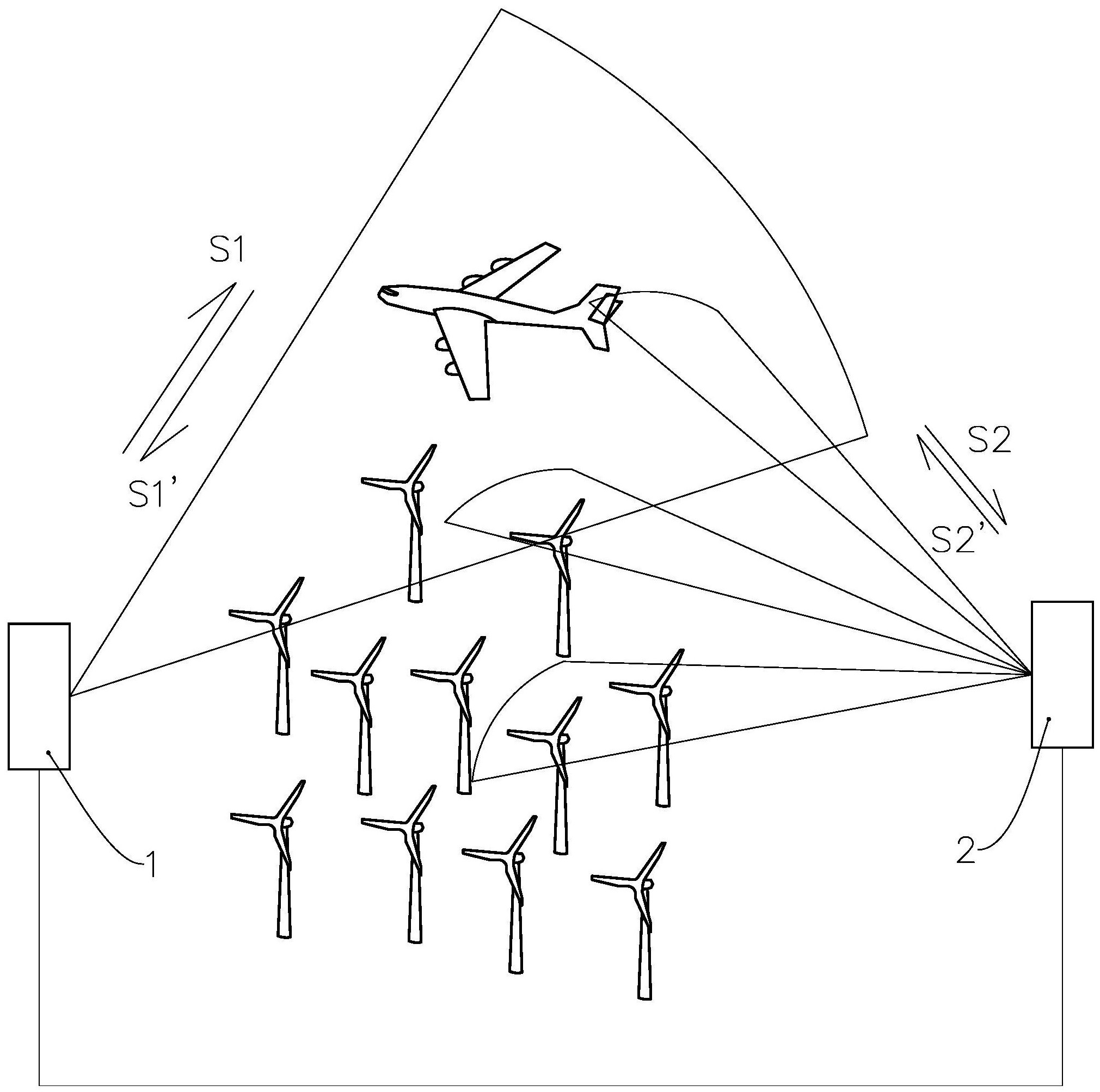 S1

S1'

S2

S2'

1

2