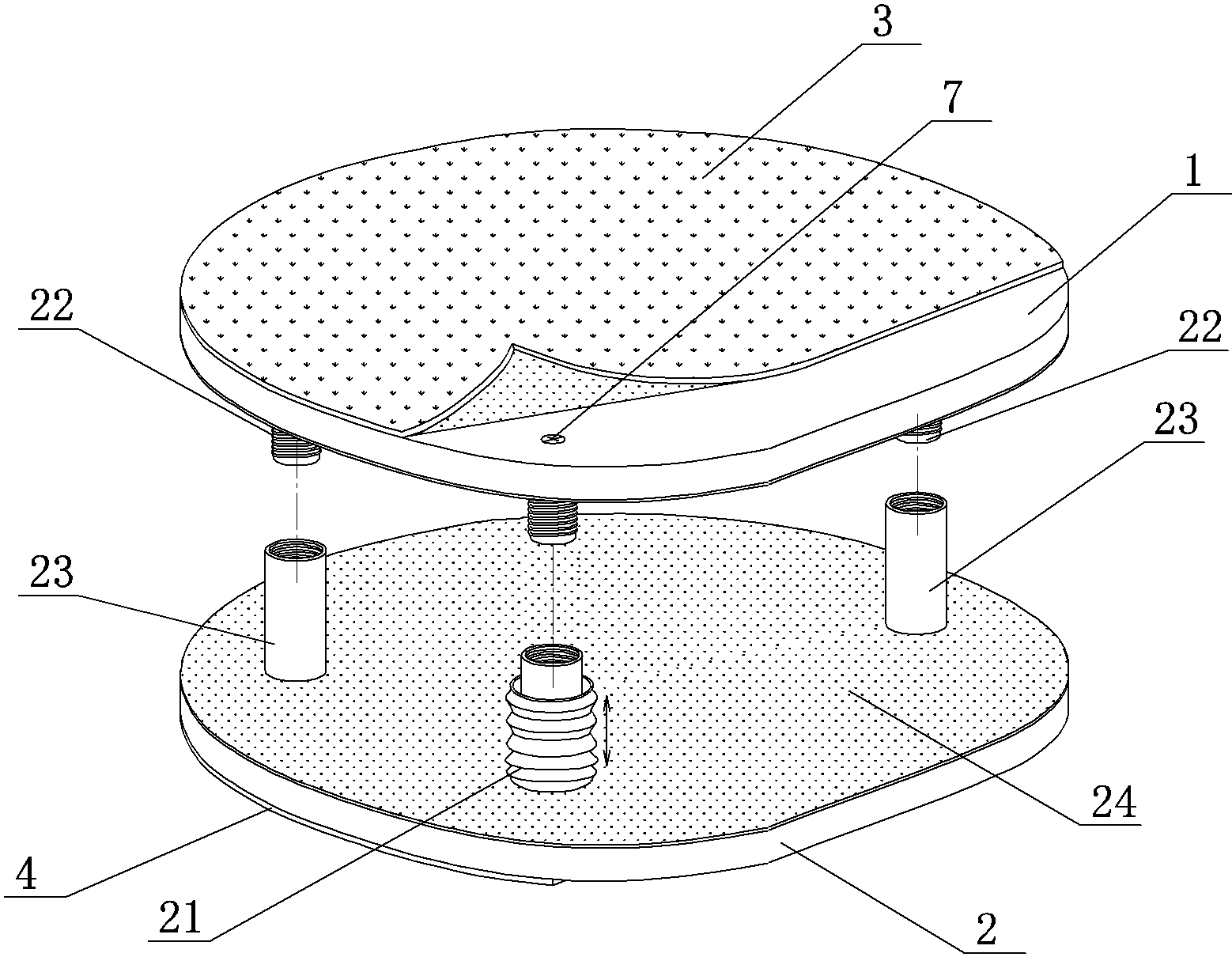 3
7
1
22
22
23
23
24
4
21
2