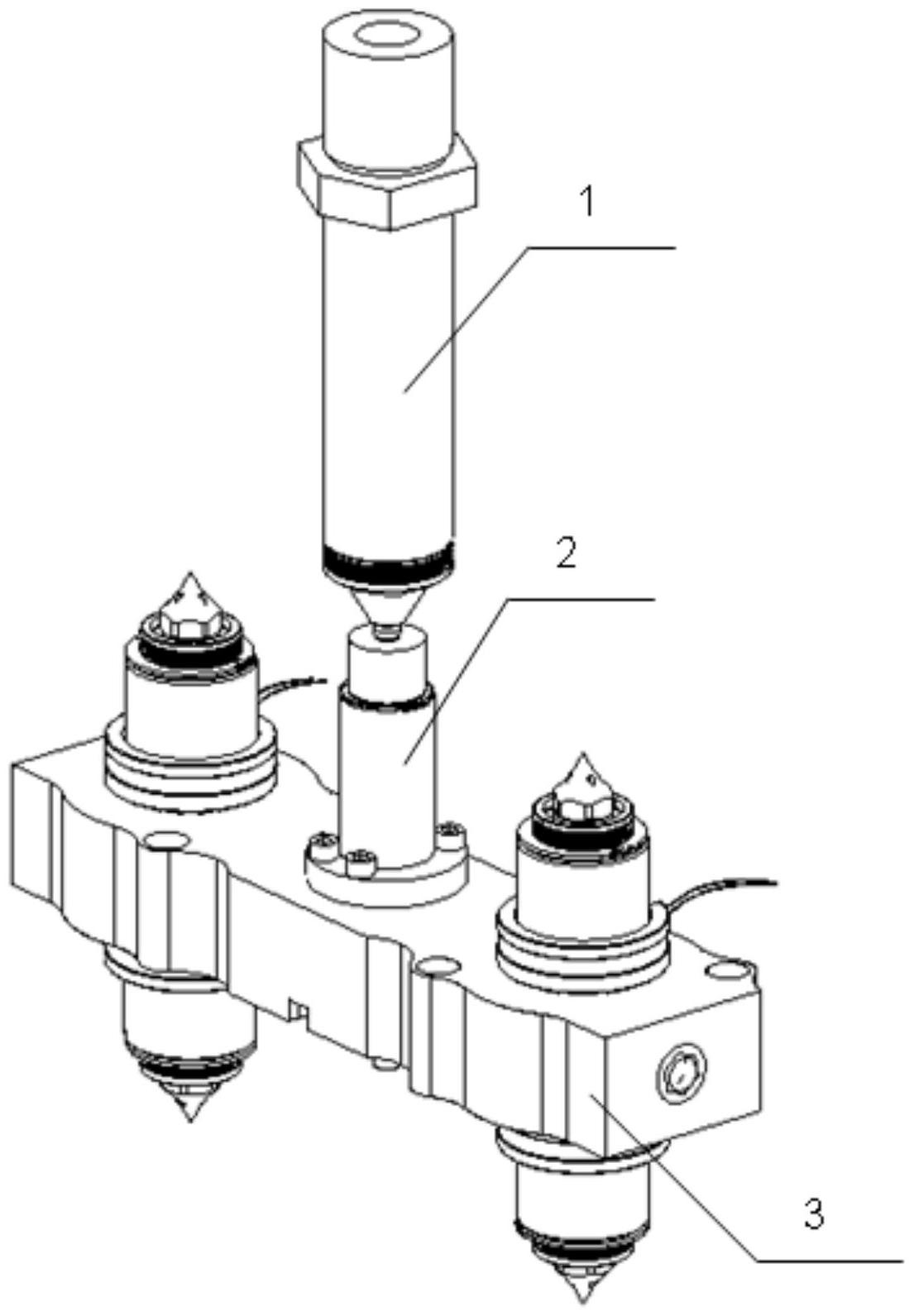 1
2
3