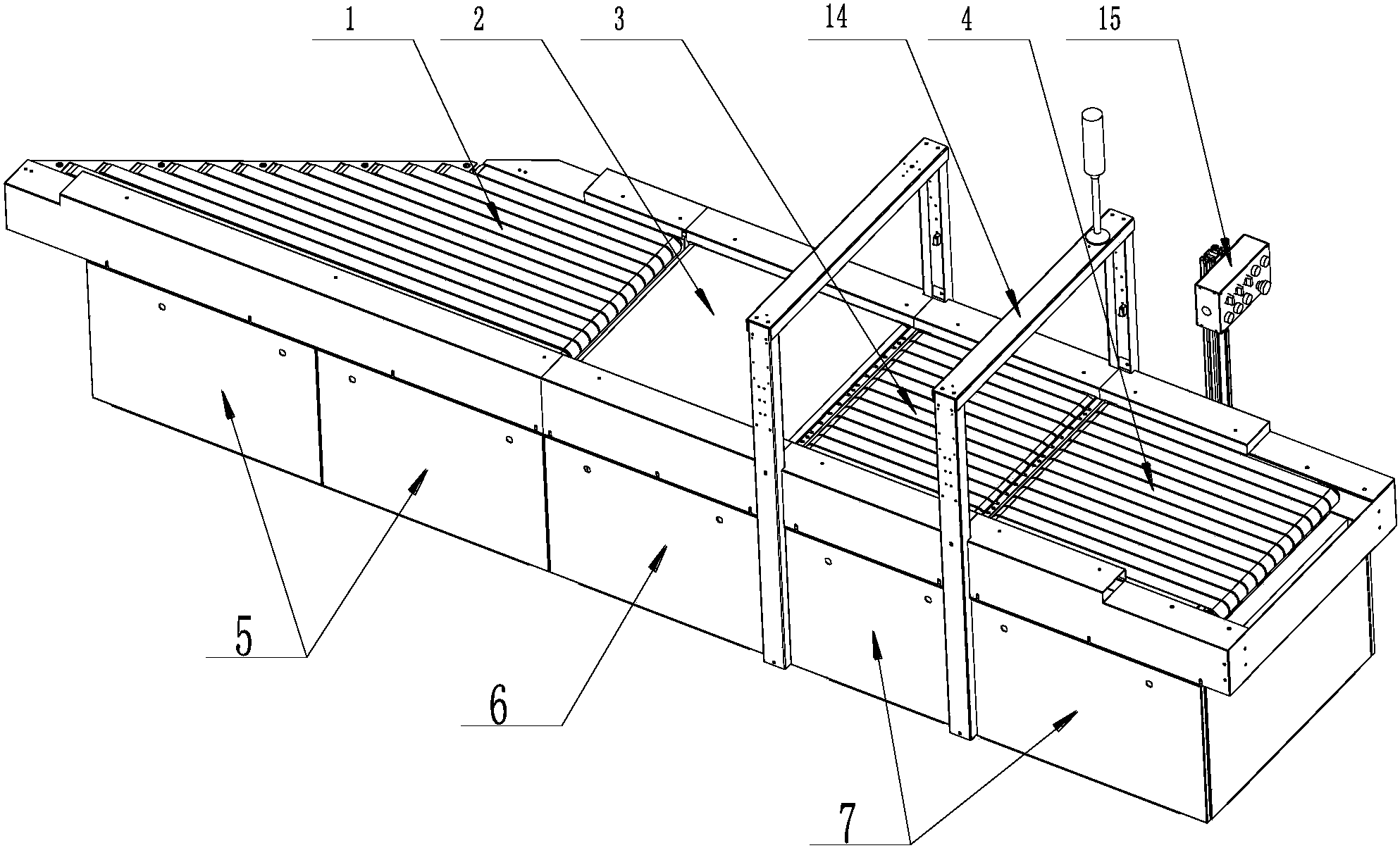 1
2
3
14
4
15
5
6
7